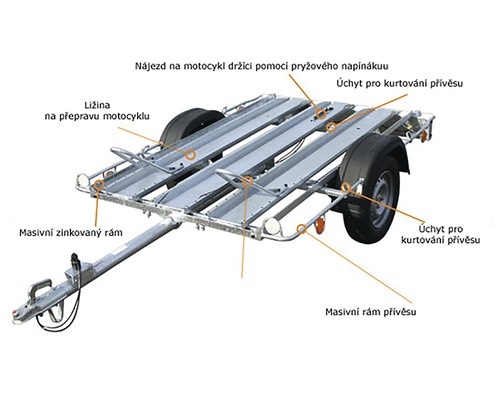 Nájezd na motocykl držíci pomocí pryžového napínákuu

Úchyt pro kurtování přívěsu

Ližina
na přepravu motocyklu

Masivní zinkovaný rám

Úchyt pro
kurtování přívěsu

Masivní rám přívěsu