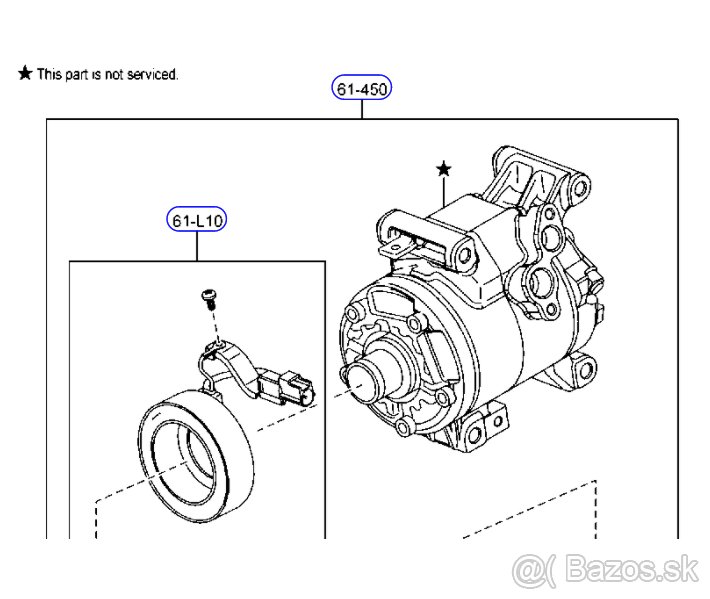 ★ This part is not serviced.

61-450

★

61-L10

@( Bazos.sk