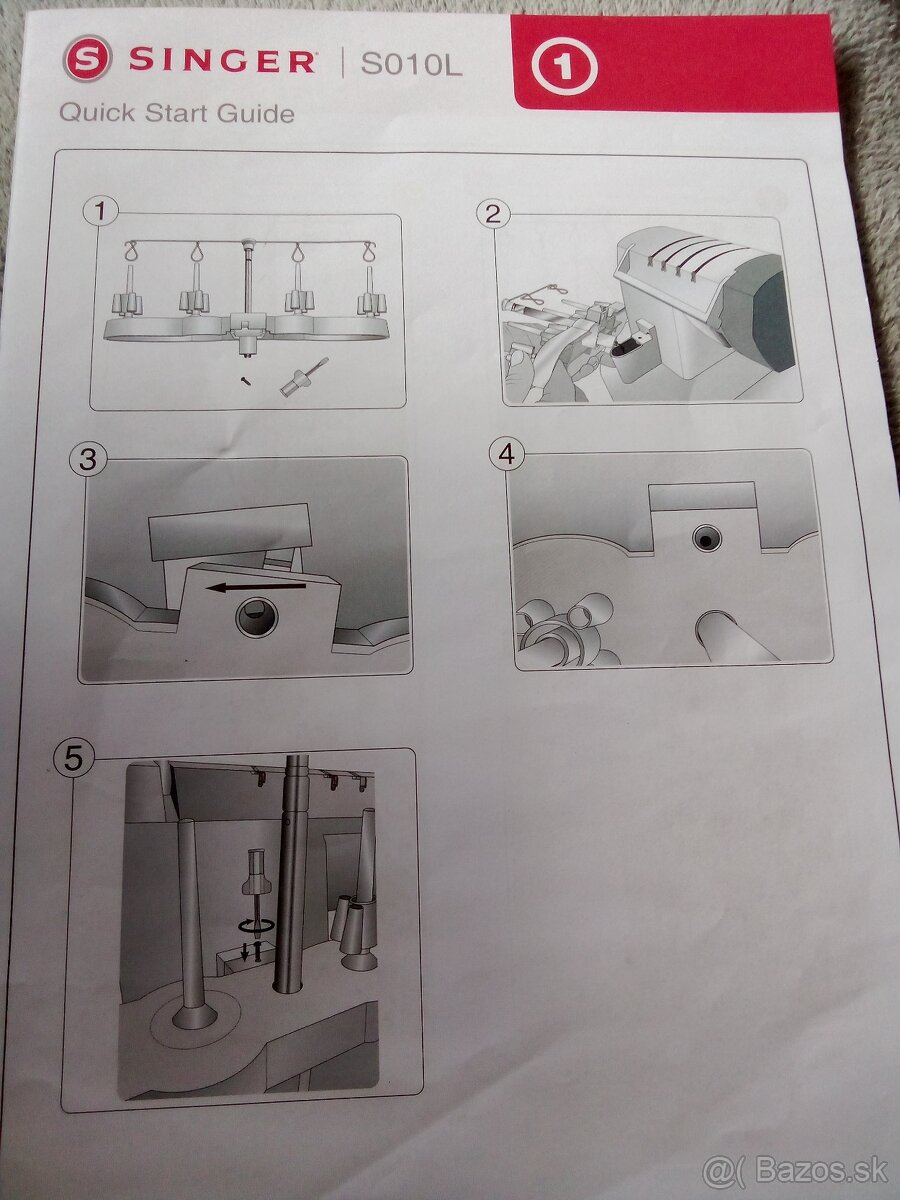 S SINGER | S010L

1

Quick Start Guide

1

2

3

4

5

@( Bazos.sk