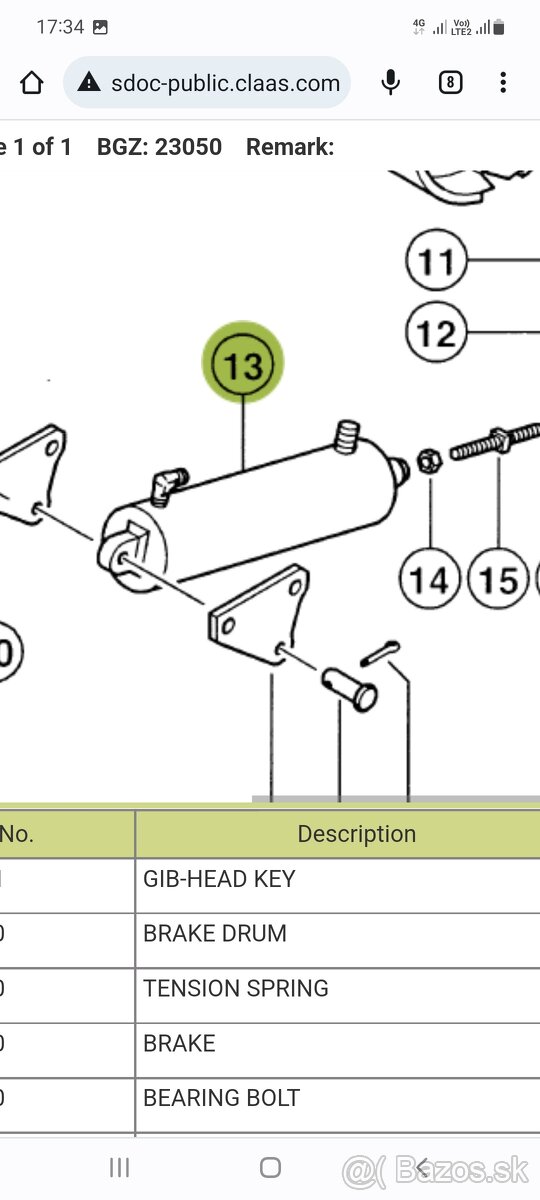 17:34

4G Vo) LTE2

sdoc-public.claas.com

8

e 1 of 1 BGZ: 23050 Remark:

11

12

13

14

15

0

| No. | Description |
|---|---|
| 1 | GIB-HEAD KEY |
| 0 | BRAKE DRUM |
| 0 | TENSION SPRING |
| 0 | BRAKE |
| 0 | BEARING BOLT |

@( Bazos.sk