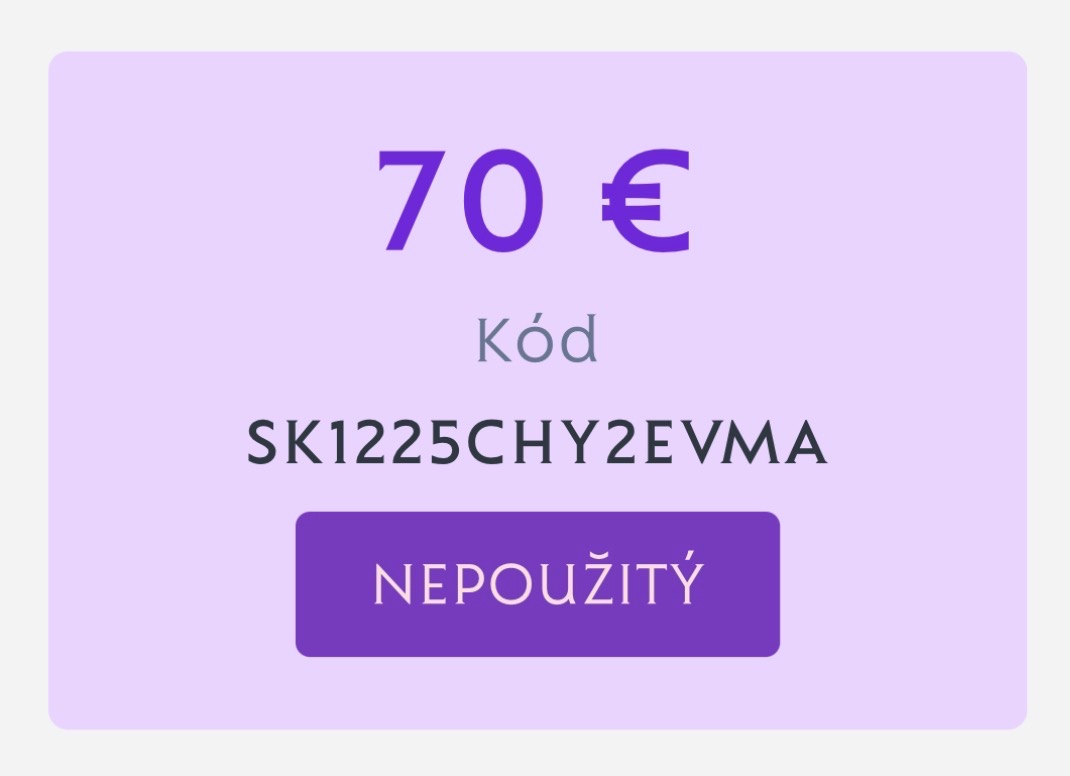 70 €

Kód

SK1225CHY2EVMA

NEPOUŽITÝ