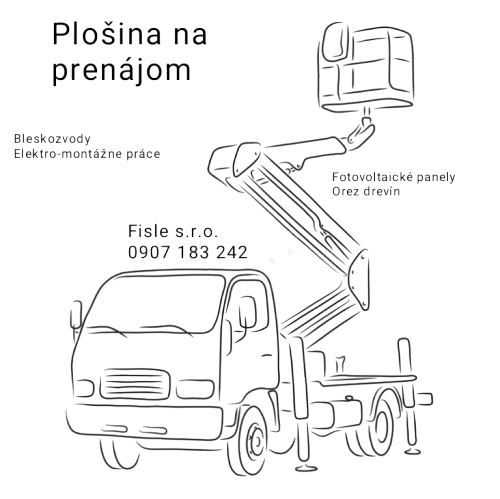 Plošina na prenájom

Bleskozvody
Elektro-montážne práce

Fotovoltaické panely
Orez drevín

Fisle s.r.o.
0907 183 242