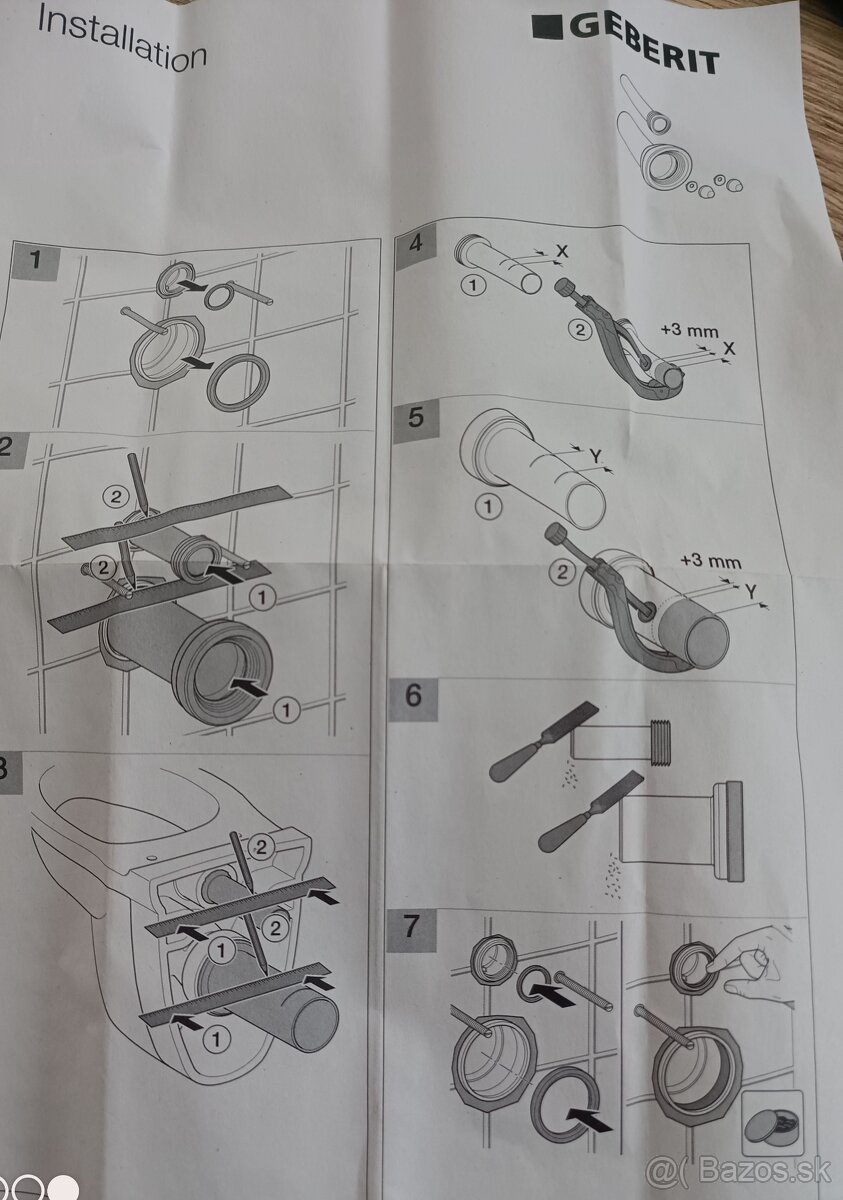 Installation

GEBERIT

1

2
②
②
①
①

3
②
②
①
①

4
①
X
②
+3 mm
X

5
①
Y
②
+3 mm
Y

6

7

@( Bazos.sk