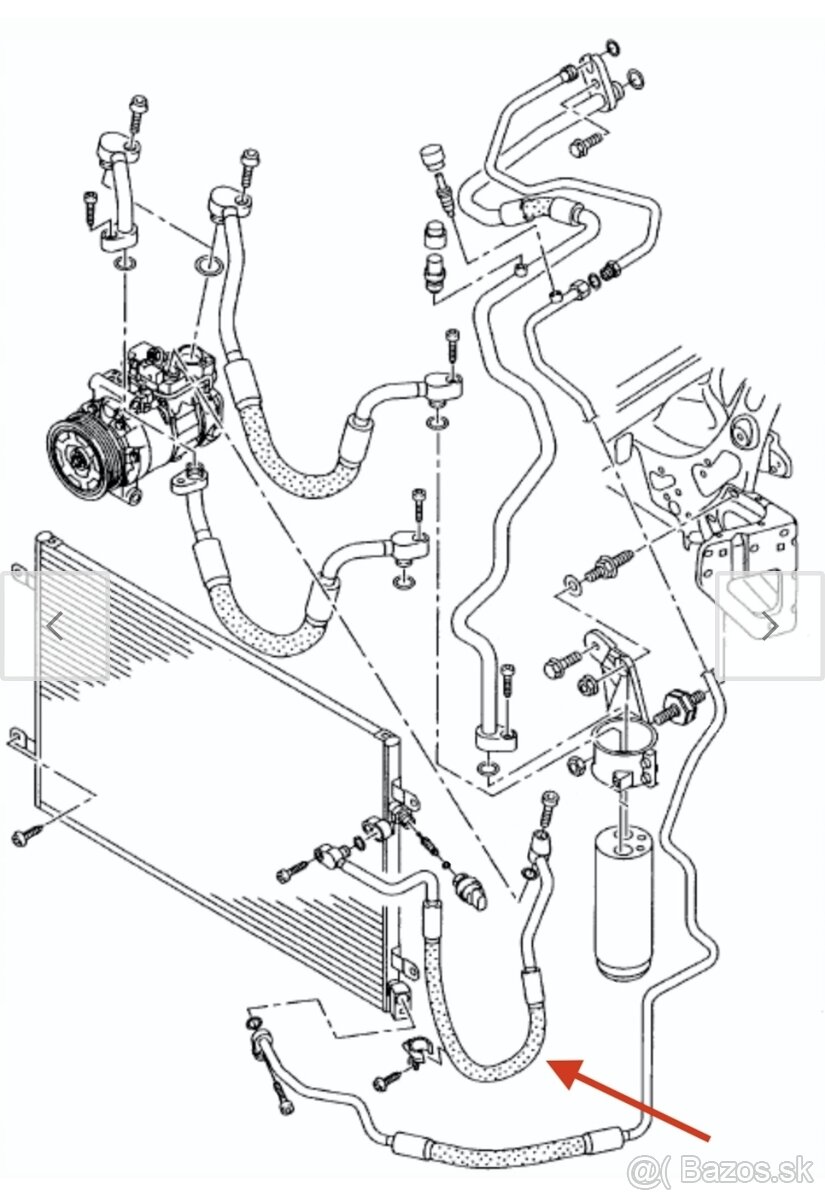 @( Bazos.sk