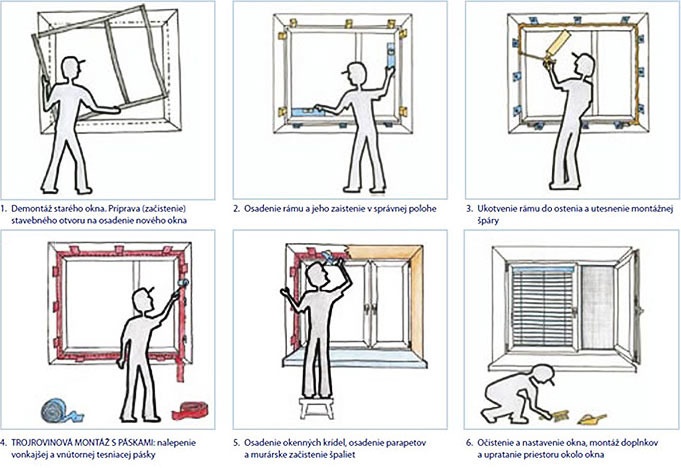 1. Demontáž starého okna. Príprava (začistenie) stavebného otvoru na osadenie nového okna

2. Osadenie rámu a jeho zaistenie v správnej polohe

3. Ukotvenie rámu do ostenia a utesnenie montážnej špáry

4. TROJROVINOVÁ MONTÁŽ S PÁSKAMI: nalepenie vonkajšej a vnútornej tesniacej pásky

5. Osadenie okenných krídel, osadenie parapetov a murárske začistenie špaliet

6. Očistenie a nastavenie okna, montáž doplnkov a upratanie priestoru okolo okna