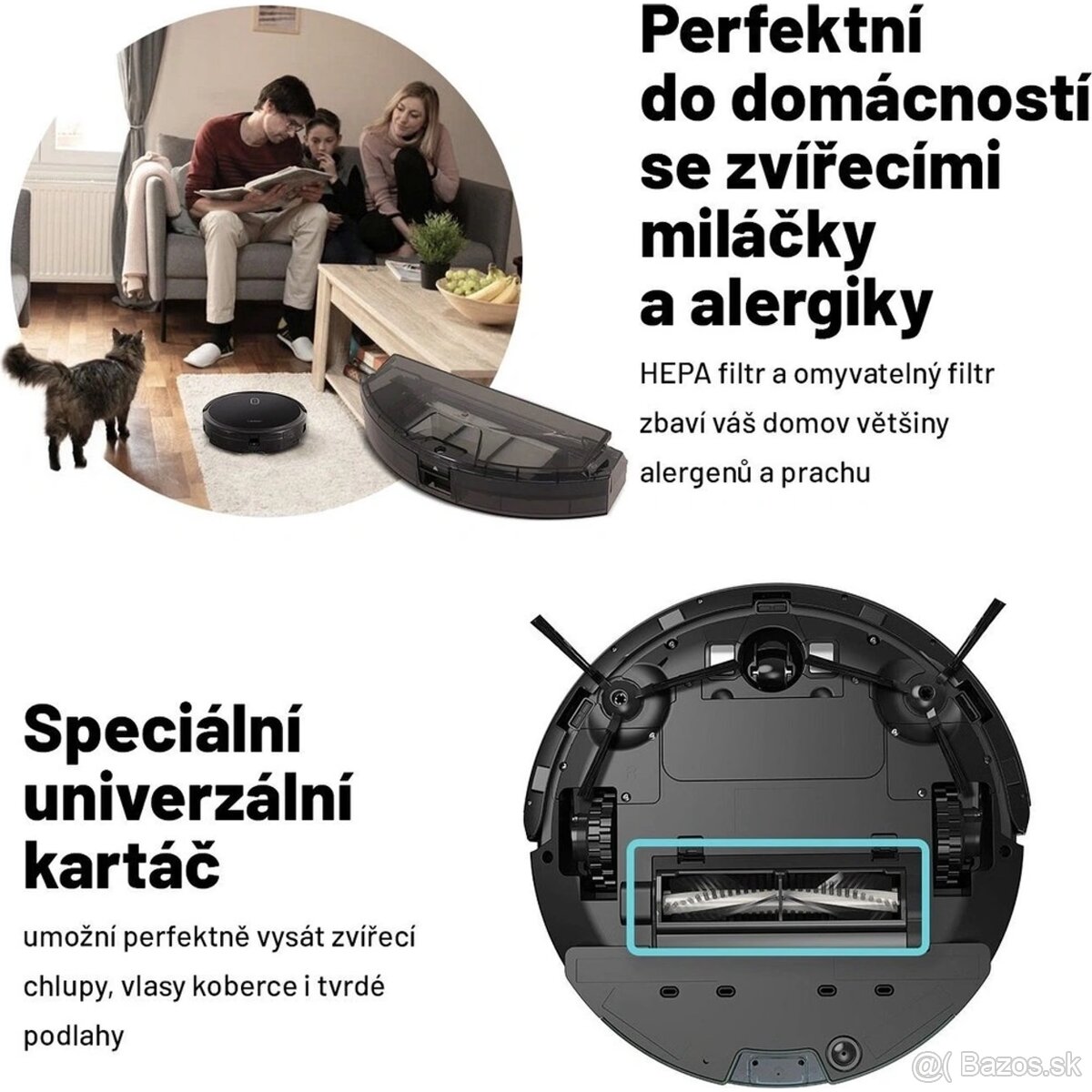 Perfektní do domácností se zvířecími miláčky a alergiky

HEPA filtr a omyvatelný filtr zbaví váš domov většiny alergenů a prachu

Speciální univerzální kartáč

umožní perfektně vysát zvířecí chlupy, vlasy koberce i tvrdé podlahy

@( Bazos.sk