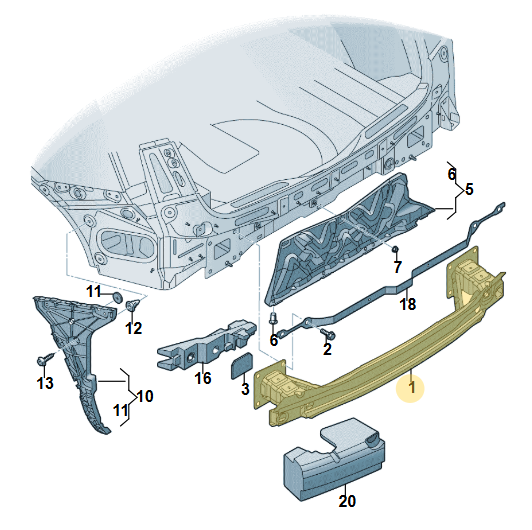 6
5
7
18
11
12
6
2
13
16
3
1
10
11
20