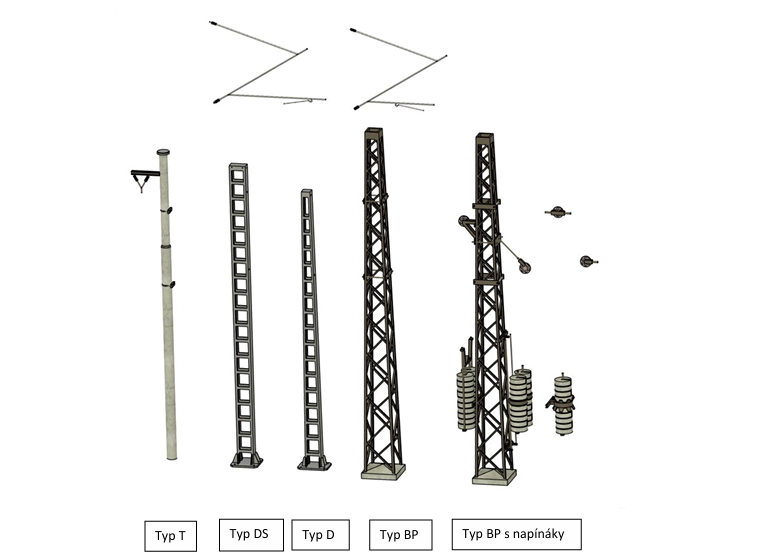 Typ T

Typ DS

Typ D

Typ BP

Typ BP s napínáky