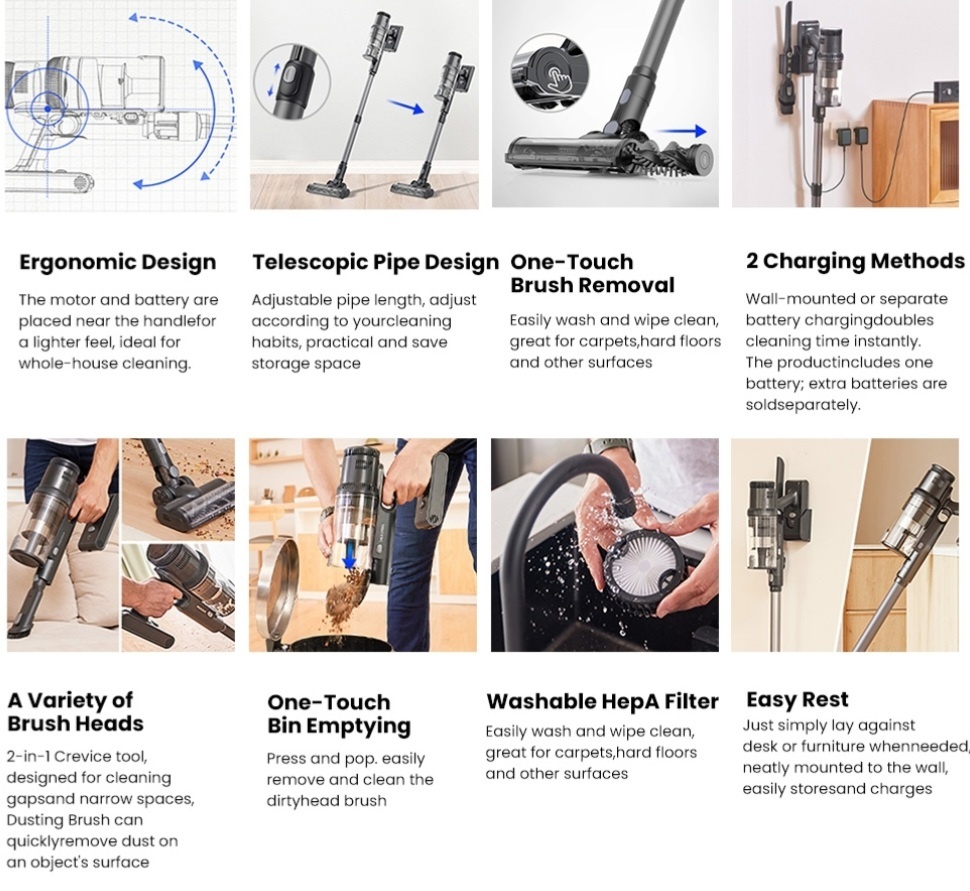 Ergonomic Design

The motor and battery are placed near the handlefor a lighter feel, ideal for whole-house cleaning.

Telescopic Pipe Design

Adjustable pipe length, adjust according to yourcleaning habits, practical and save storage space

One-Touch Brush Removal

Easily wash and wipe clean, great for carpets,hard floors and other surfaces

2 Charging Methods

Wall-mounted or separate battery chargingdoubles cleaning time instantly. The productincludes one battery; extra batteries are soldseparately.

A Variety of Brush Heads

2-in-1 Crevice tool, designed for cleaning gapsand narrow spaces, Dusting Brush can quicklyremove dust on an object's surface

One-Touch Bin Emptying

Press and pop. easily remove and clean the dirtyhead brush

Washable HepA Filter

Easily wash and wipe clean, great for carpets,hard floors and other surfaces

Easy Rest

Just simply lay against desk or furniture whenneeded, neatly mounted to the wall, easily storesand charges