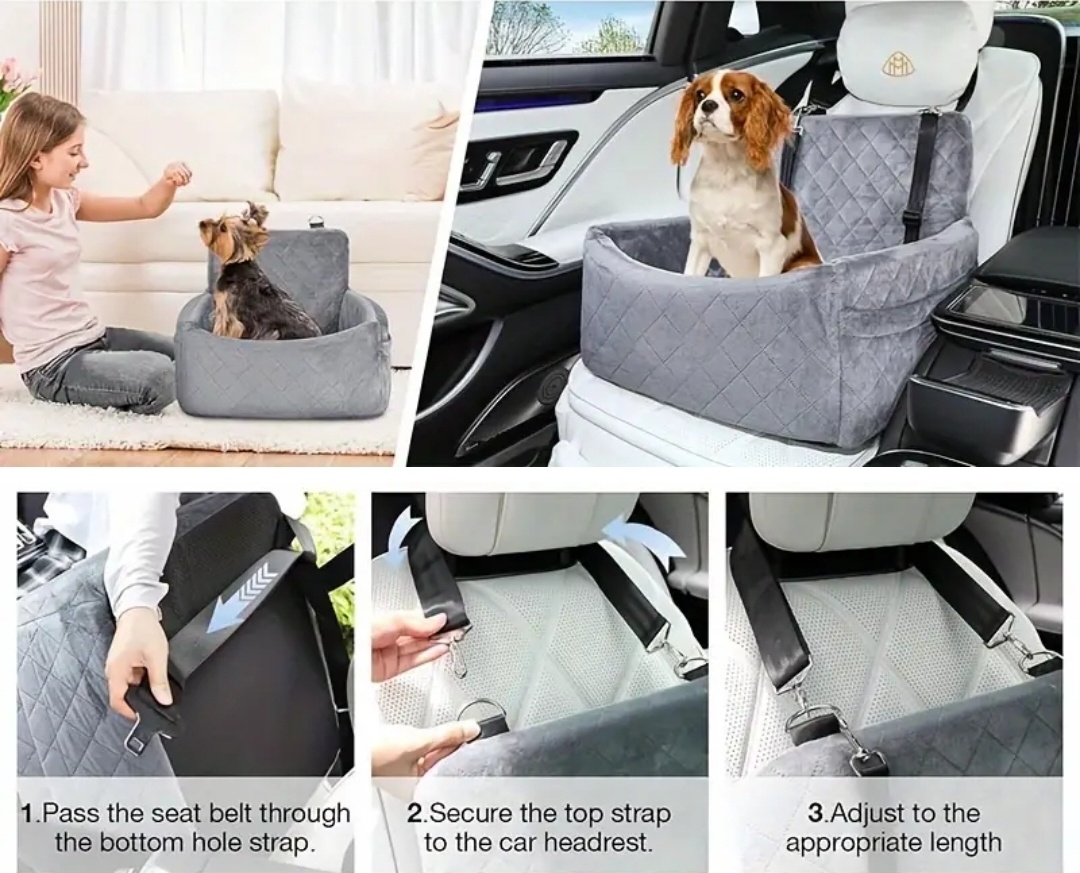 1.Pass the seat belt through the bottom hole strap.

2.Secure the top strap to the car headrest.

3.Adjust to the appropriate length