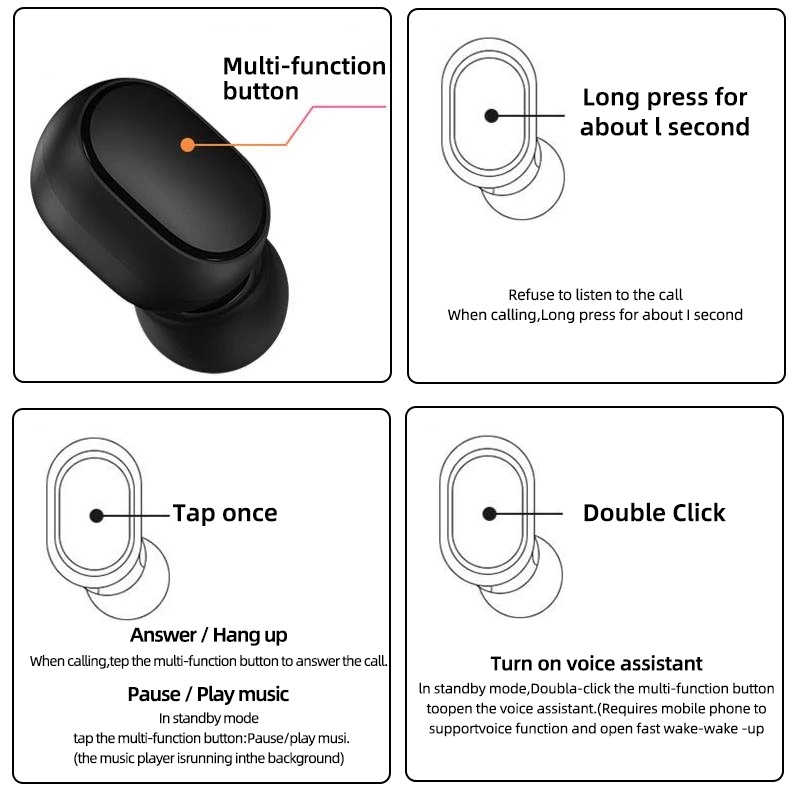 Multi-function button

Long press for about l second

Refuse to listen to the call
When calling,Long press for about I second

Tap once

Answer / Hang up
When calling,tep the multi-function button to answer the call.

Pause / Play music
In standby mode
tap the multi-function button:Pause/play musi.
(the music player isrunning inthe background)

Double Click

Turn on voice assistant
ln standby mode,Doubla-click the multi-function button toopen the voice assistant.(Requires mobile phone to supportvoice function and open fast wake-wake -up