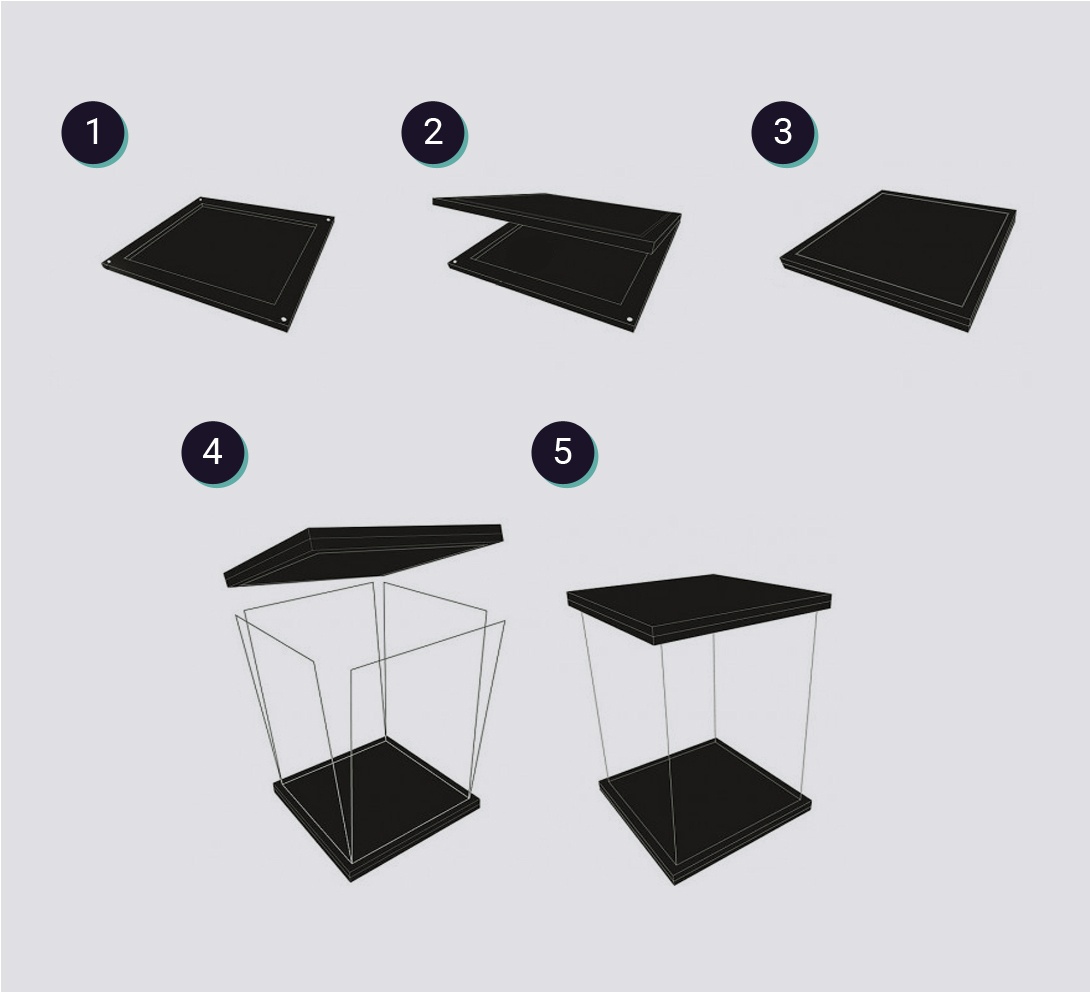 1
2
3
4
5