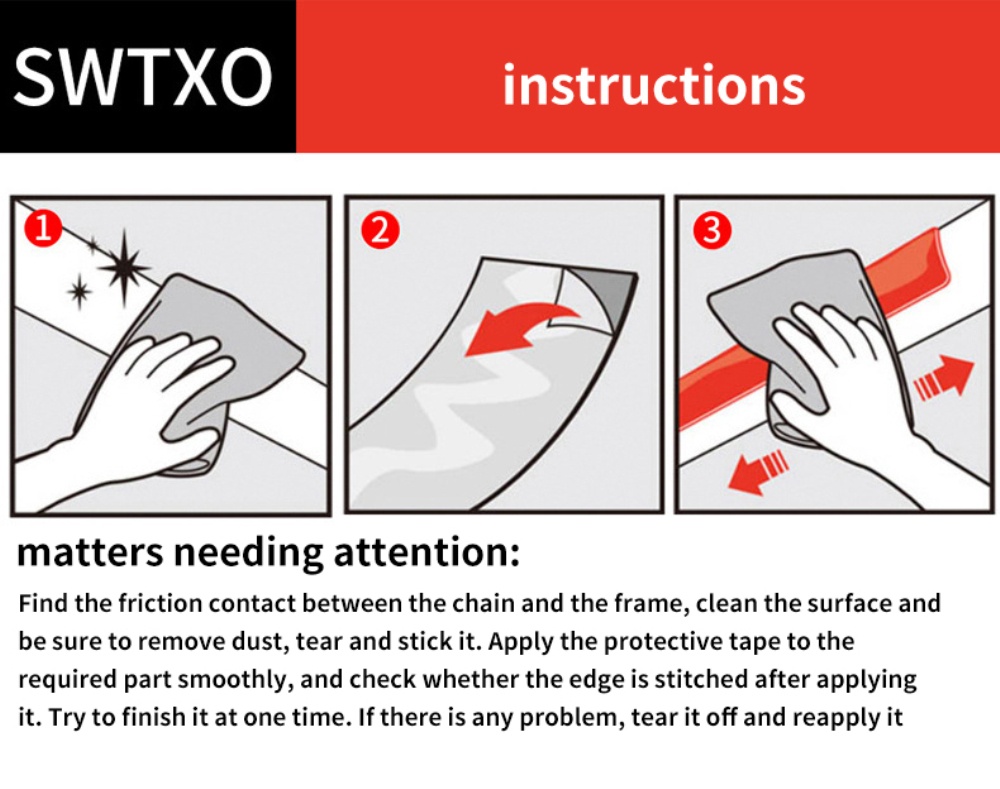 SWTXO

instructions

1

2

3

matters needing attention:

Find the friction contact between the chain and the frame, clean the surface and be sure to remove dust, tear and stick it. Apply the protective tape to the required part smoothly, and check whether the edge is stitched after applying it. Try to finish it at one time. If there is any problem, tear it off and reapply it