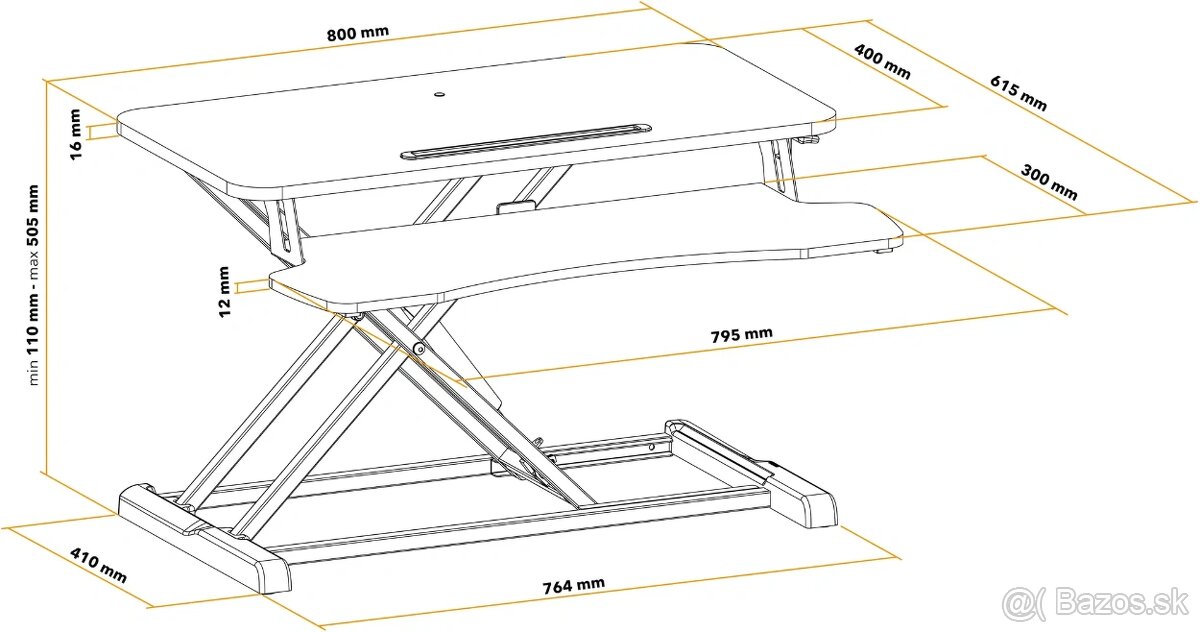 800 mm
400 mm
615 mm
16 mm
300 mm
min 110 mm - max 505 mm
12 mm
795 mm
410 mm
764 mm
@( Bazos.sk