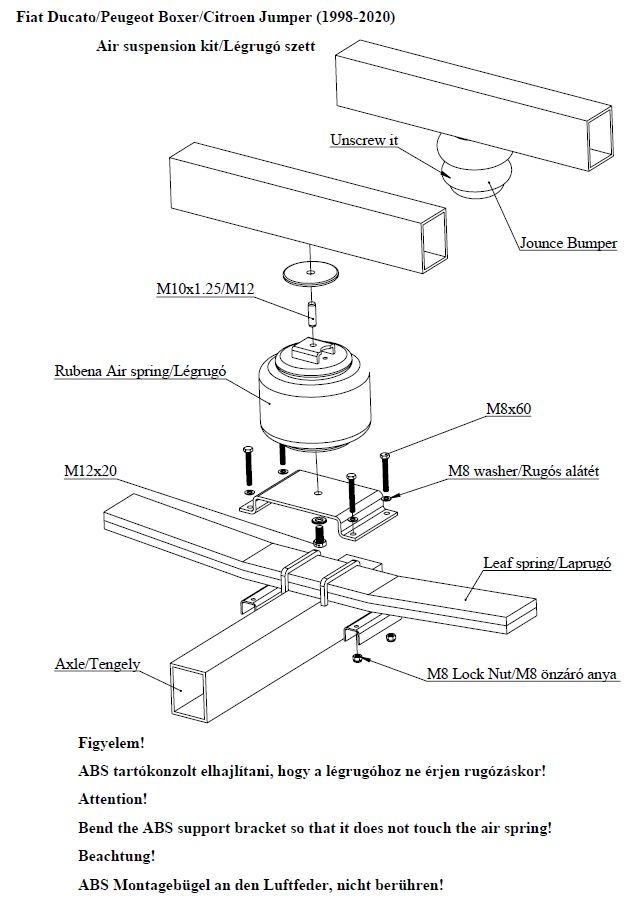 Fiat Ducato/Peugeot Boxer/Citroen Jumper (1998-2020)

Air suspension kit/Légrugó szett

Unscrew it

Jounce Bumper

M10x1.25/M12

Rubena Air spring/Légrugó

M8x60

M12x20

M8 washer/Rugós alátét

Leaf spring/Laprugó

Axle/Tengely

M8 Lock Nut/M8 önzáró anya

Figyelem!

ABS tartókonzolt elhajlítani, hogy a légrugóhoz ne érjen rugózáskor!

Attention!

Bend the ABS support bracket so that it does not touch the air spring!

Beachtung!

ABS Montagebügel an den Luftfeder, nicht berühren!