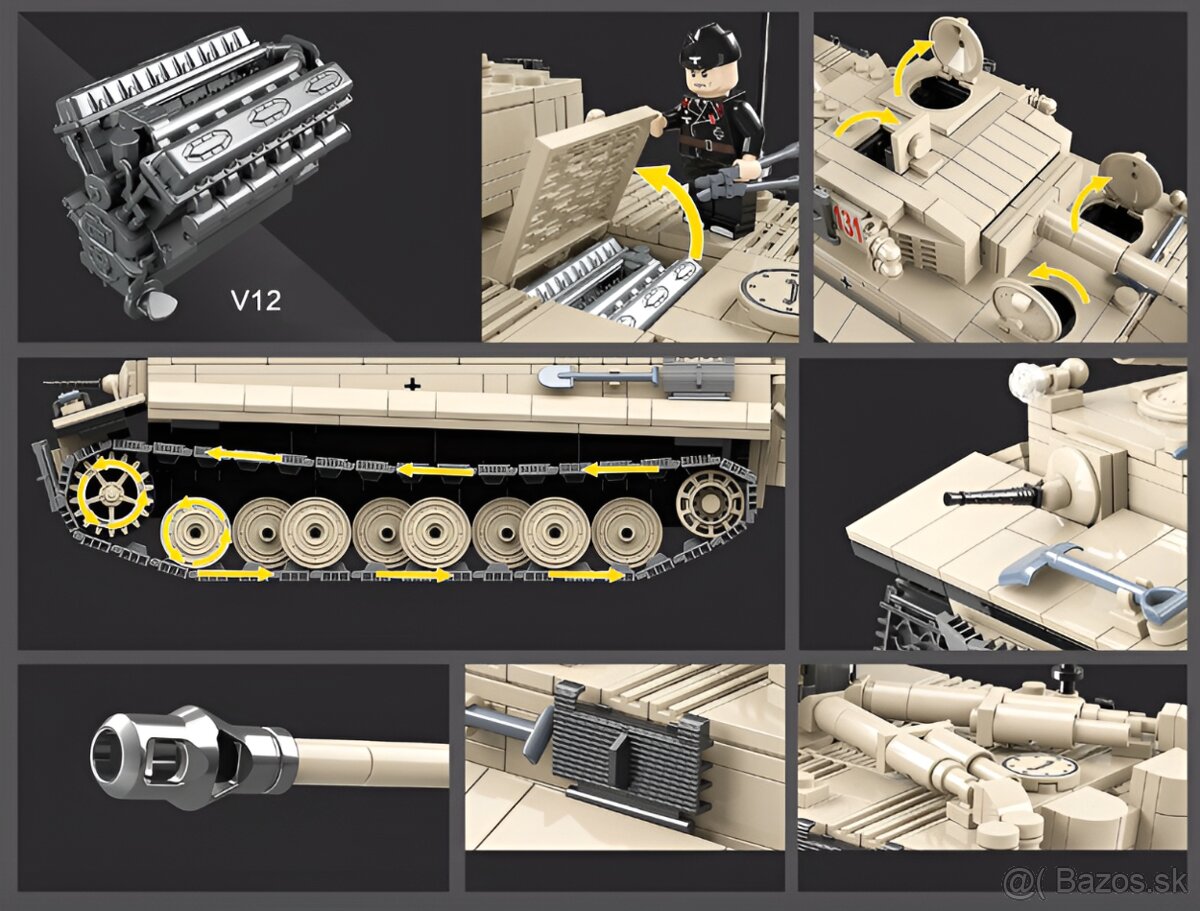 V12

131

@( Bazos.sk