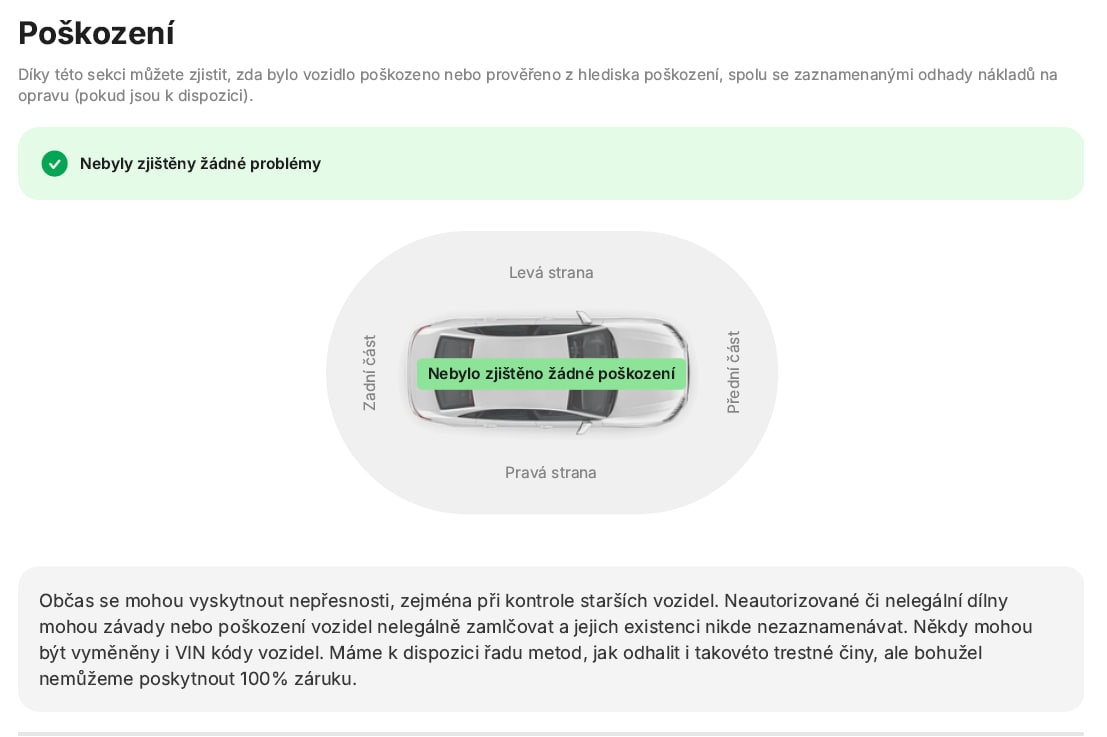 Poškození

Díky této sekci můžete zjistit, zda bylo vozidlo poškozeno nebo prověřeno z hlediska poškození, spolu se zaznamenanými odhady nákladů na opravu (pokud jsou k dispozici).

Nebyly zjištěny žádné problémy

Levá strana

Zadní část

Nebylo zjištěno žádné poškození

Přední část

Pravá strana

Občas se mohou vyskytnout nepřesnosti, zejména při kontrole starších vozidel. Neautorizované či nelegální dílny mohou závady nebo poškození vozidel nelegálně zamlčovat a jejich existenci nikde nezaznamenávat. Někdy mohou být vyměněny i VIN kódy vozidel. Máme k dispozici řadu metod, jak odhalit i takovéto trestné činy, ale bohužel nemůžeme poskytnout 100% záruku.