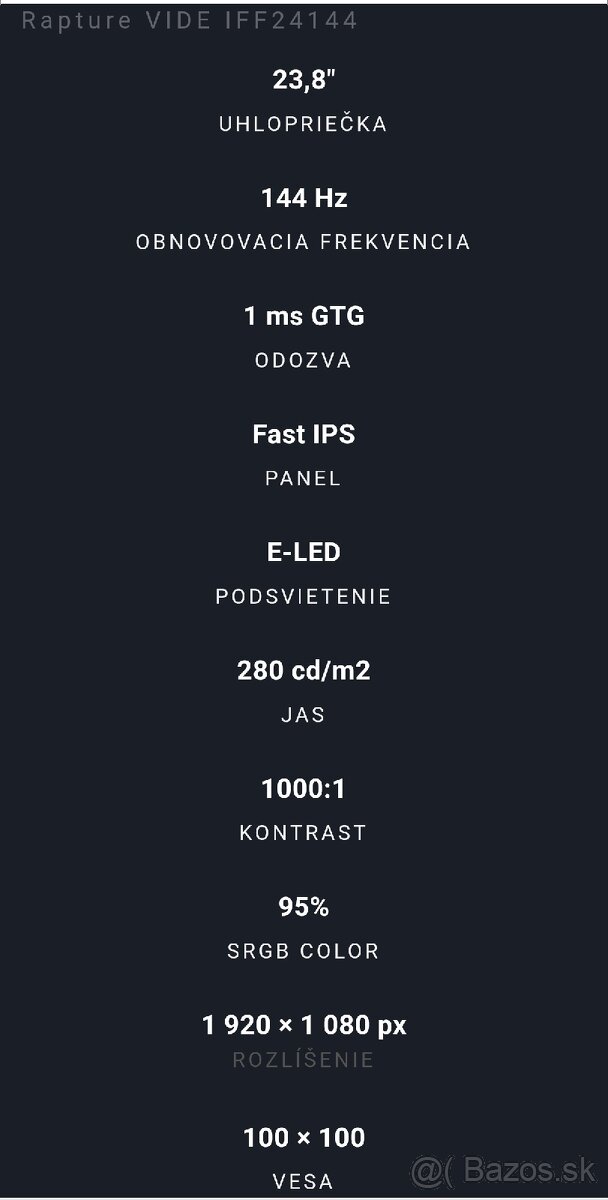 Rapture VIDE IFF24144

23,8"
UHLOPRIEČKA

144 Hz
OBNOVOVACIA FREKVENCIA

1 ms GTG
ODOZVA

Fast IPS
PANEL

E-LED
PODSVIETENIE

280 cd/m2
JAS

1000:1
KONTRAST

95%
SRGB COLOR

1 920 × 1 080 px
ROZLÍŠENIE

100 × 100
VESA

@( Bazos.sk