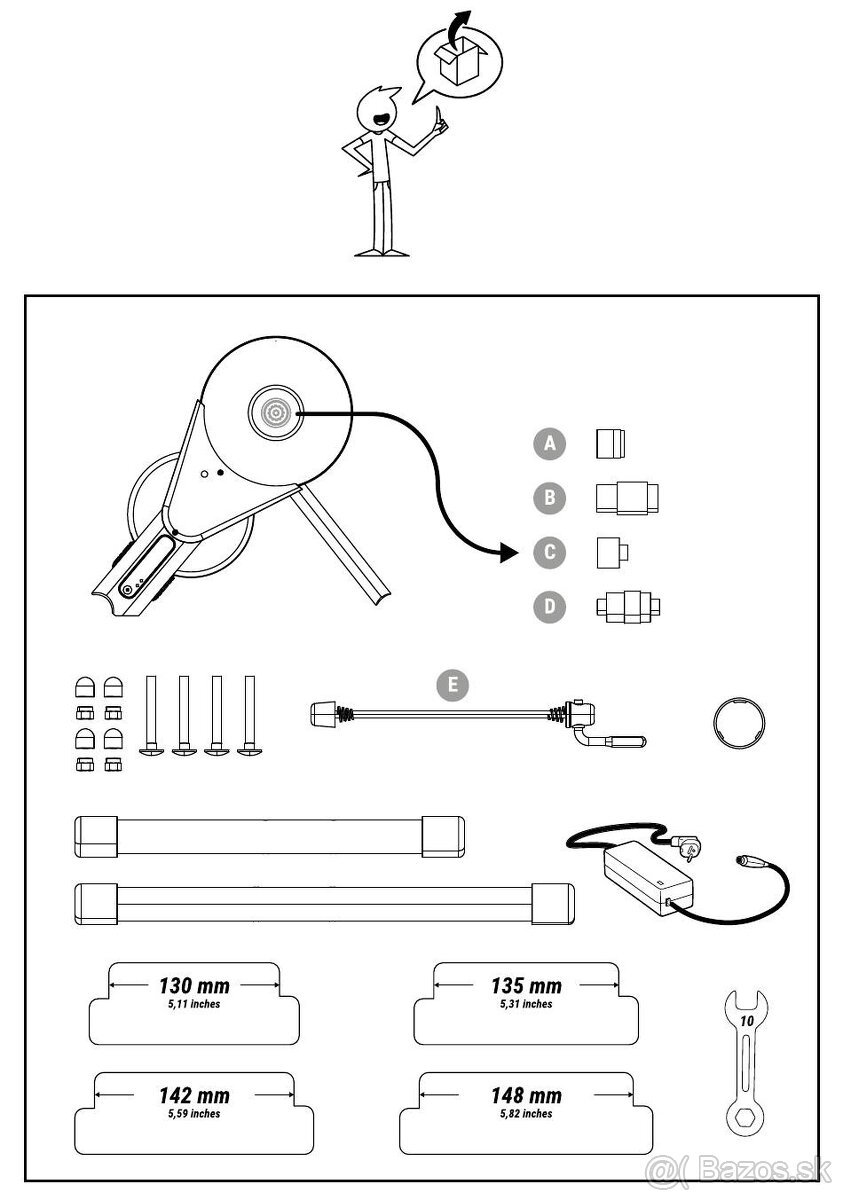 A

B

C

D

E

130 mm
5,11 inches

135 mm
5,31 inches

142 mm
5,59 inches

148 mm
5,82 inches

10

@( Bazos.sk