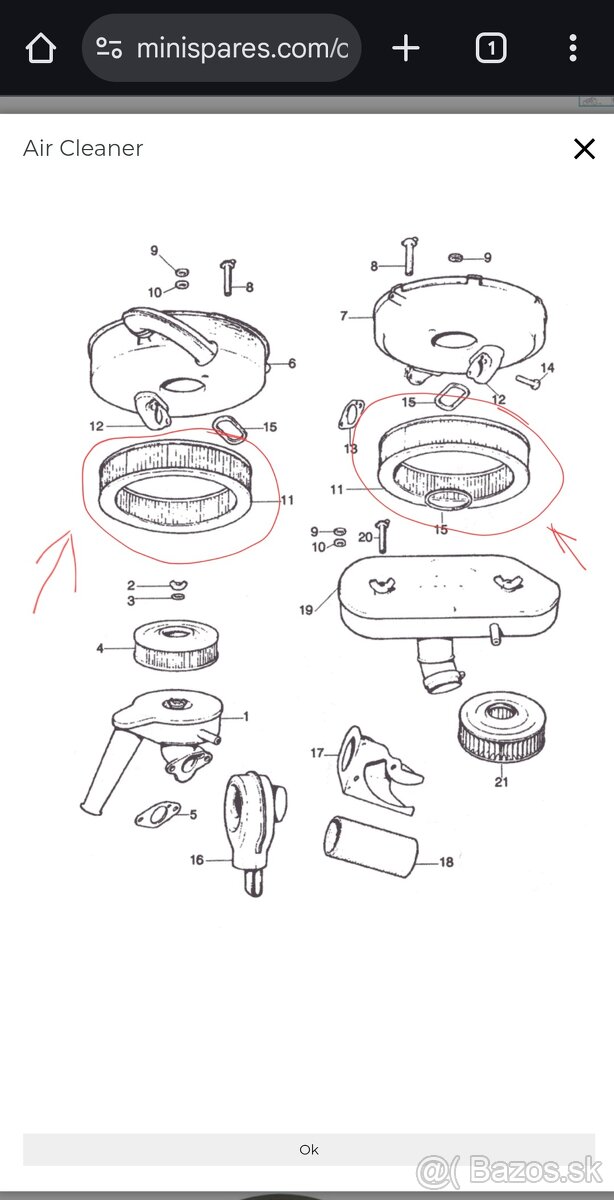 minispares.com/c

1

Air Cleaner

9
10
8
6
12
15
11
2
3
4
1
5
16
8
9
7
14
15
12
13
11
15
9
10
20
19
17
21
18

Ok

@( Bazos.sk