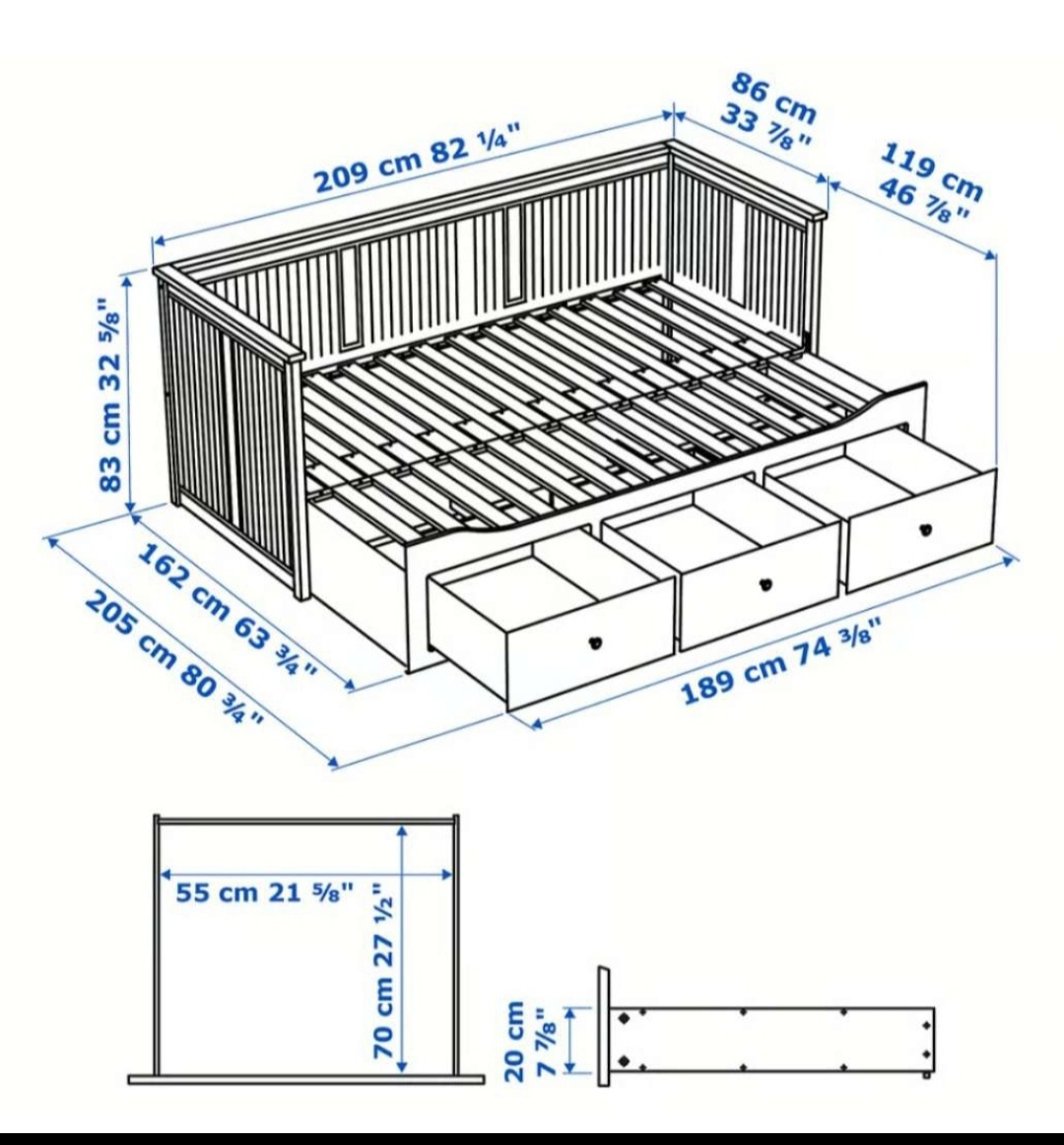 209 cm 82 ¼"
86 cm 33 ⅞"
119 cm 46 ⅞"
83 cm 32 ⅝"
162 cm 63 ¾"
205 cm 80 ¾"
189 cm 74 ⅜"
55 cm 21 ⅝"
70 cm 27 ½"
20 cm 7 ⅞"