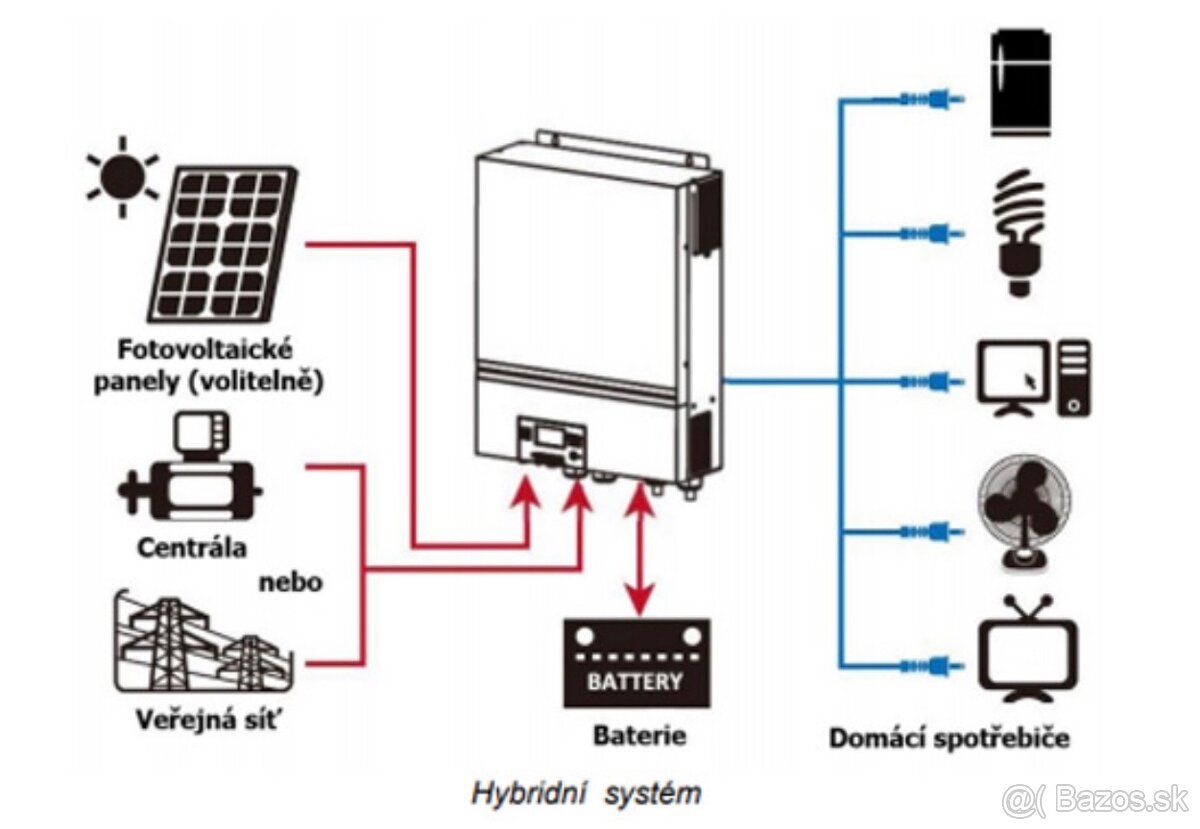 Fotovoltaické panely (volitelně)

Centrála

nebo

Veřejná síť

BATTERY

Baterie

Domácí spotřebiče

Hybridní systém

@( Bazos.sk