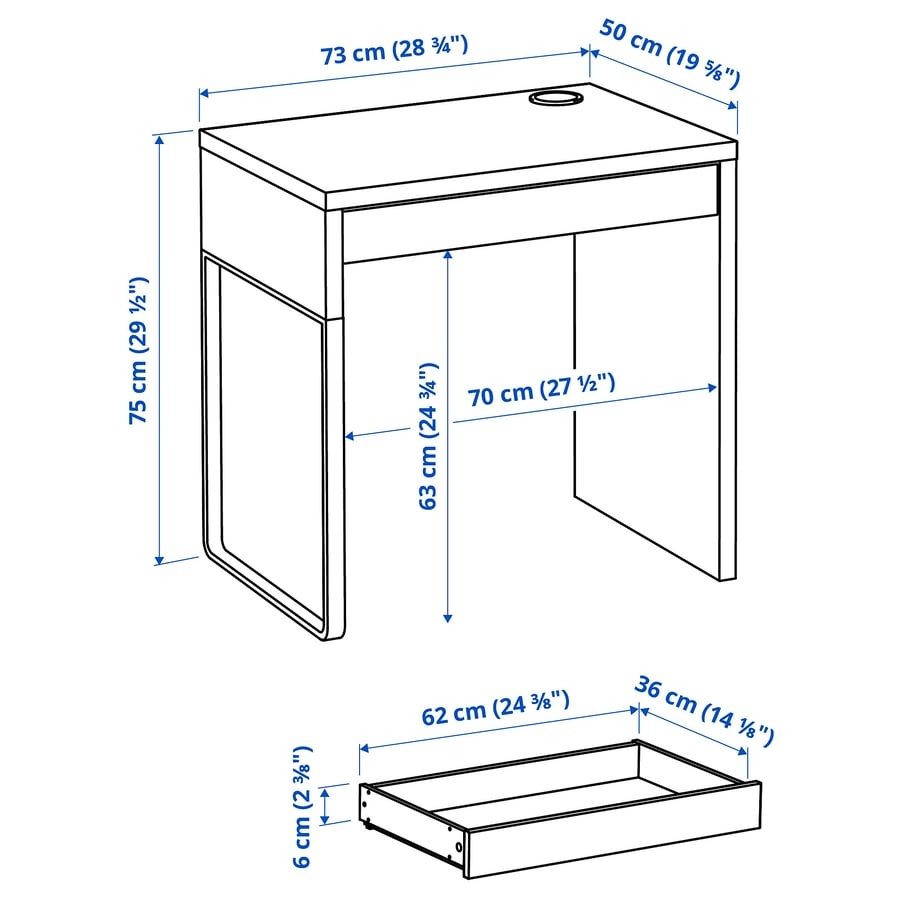 73 cm (28 ¾")
50 cm (19 ⅝")
75 cm (29 ½")
63 cm (24 ¾")
70 cm (27 ½")
62 cm (24 ⅜")
36 cm (14 ⅛")
6 cm (2 ⅜")