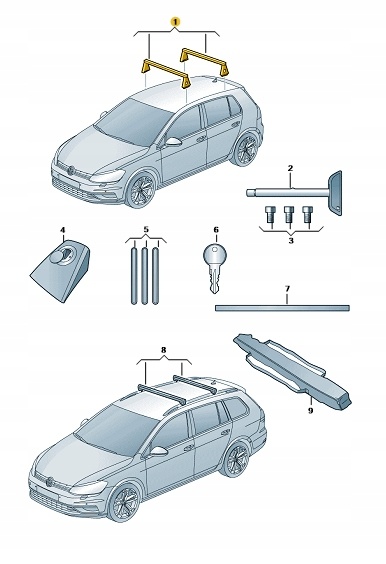 1

2

3

4

5

6

7

8

9