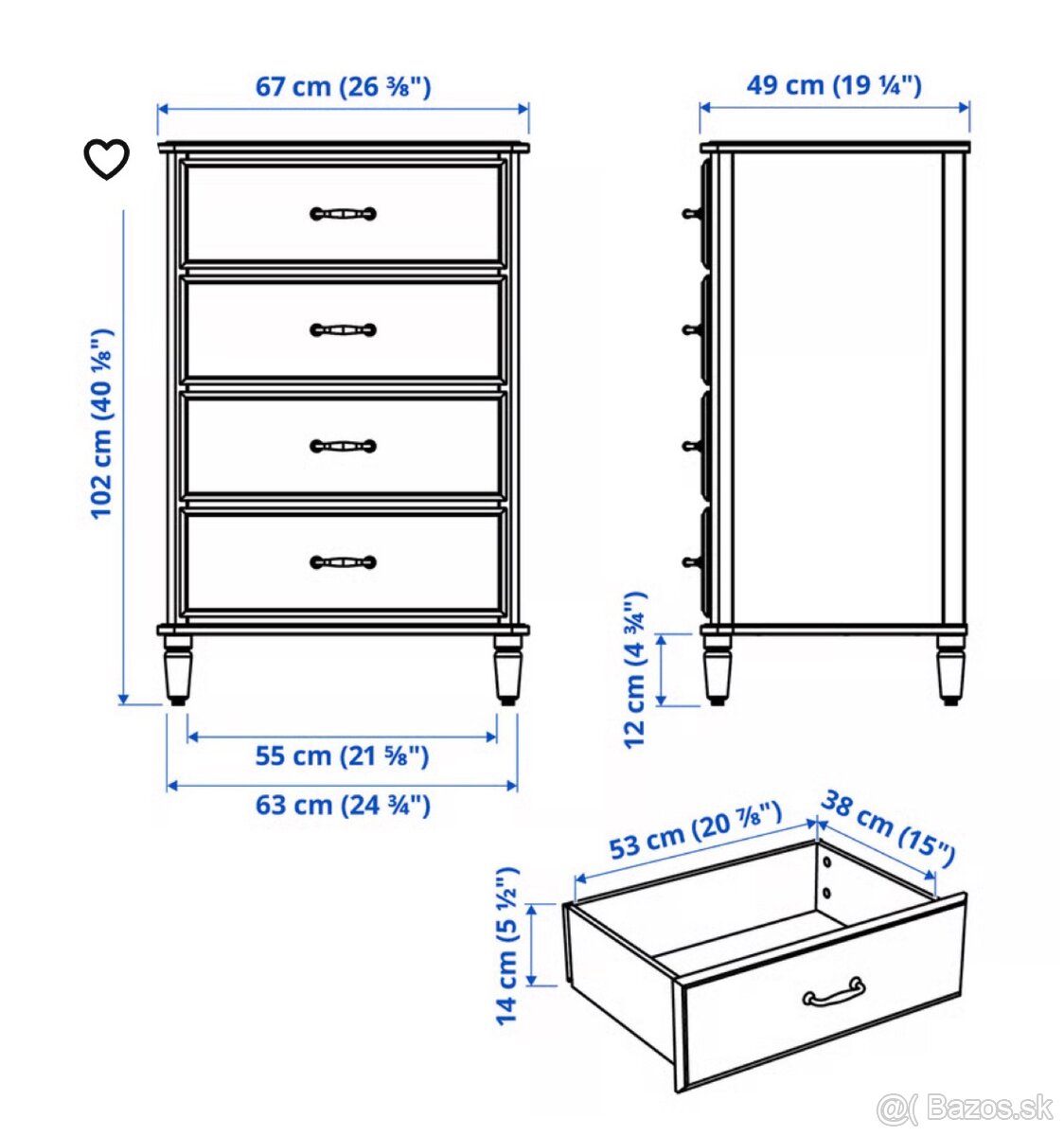 67 cm (26 ⅜")

49 cm (19 ¼")

102 cm (40 ⅛")

12 cm (4 ¾")

55 cm (21 ⅝")

63 cm (24 ¾")

53 cm (20 ⅞")

38 cm (15")

14 cm (5 ½")

@( Bazos.sk