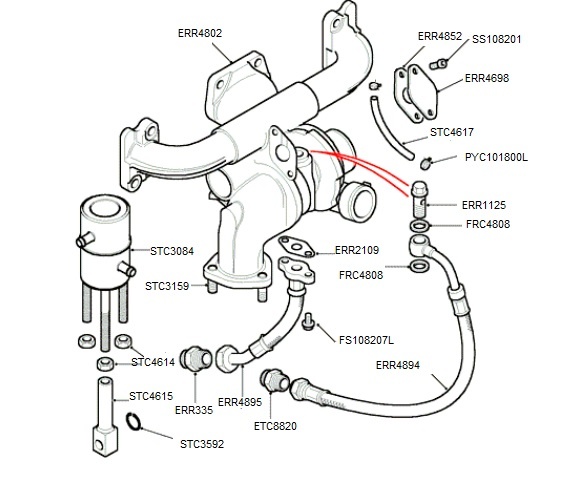 ERR4802
ERR4852
SS108201
ERR4698
STC4617
PYC101800L
ERR1125
FRC4808
STC3084
ERR2109
FRC4808
STC3159
FS108207L
STC4614
ERR4894
STC4615
ERR335
ERR4895
ETC8820
STC3592