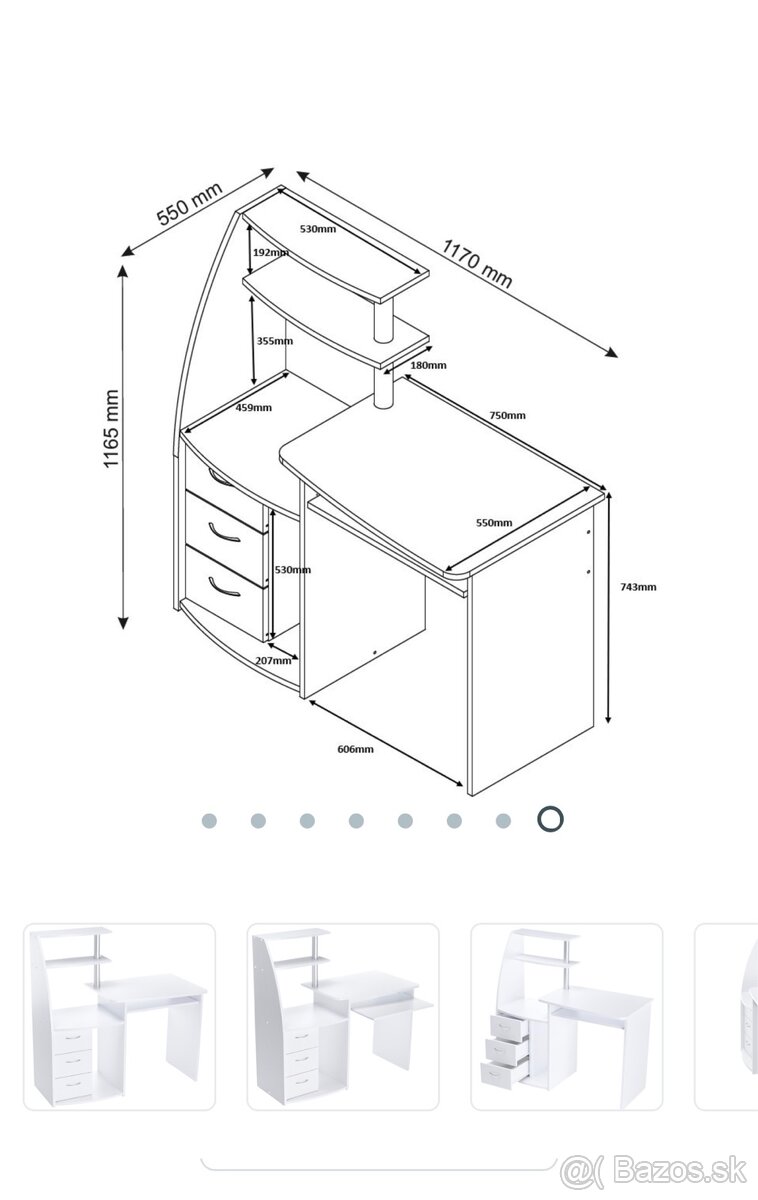 550 mm
1170 mm
1165 mm
530mm
192mm
355mm
180mm
459mm
750mm
550mm
530mm
743mm
207mm
606mm
@( Bazos.sk