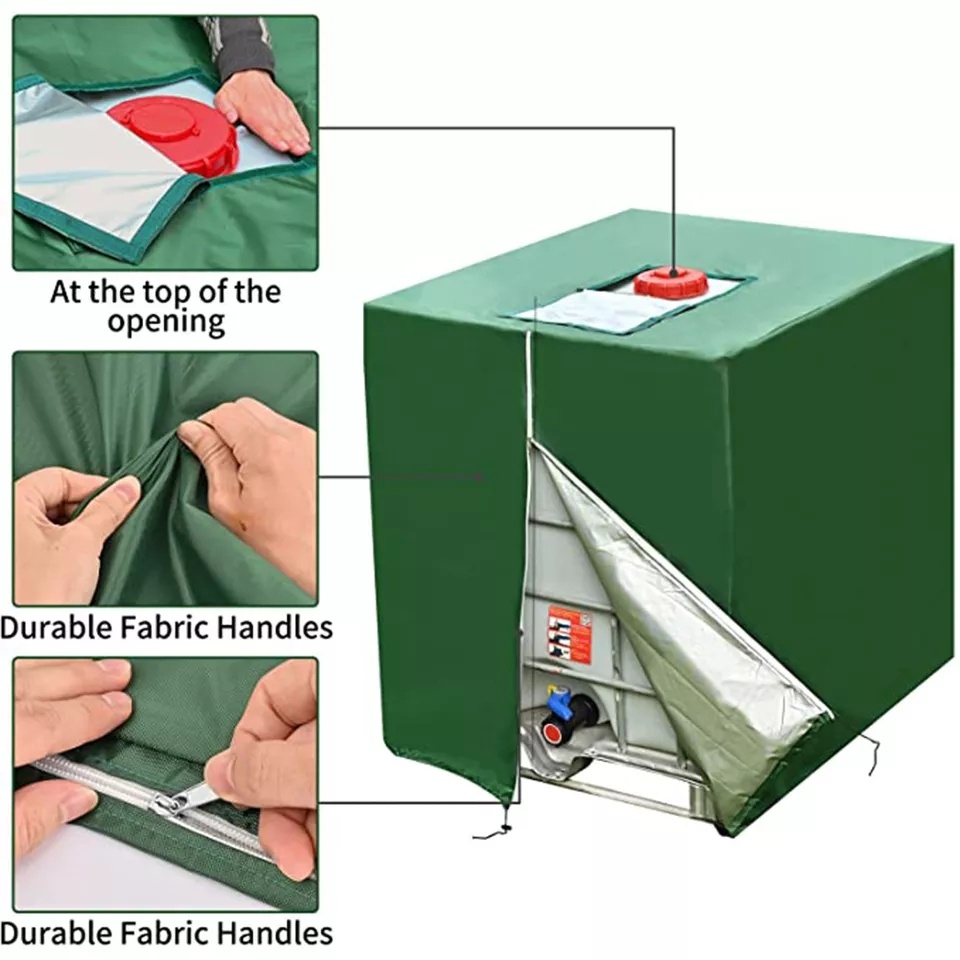 At the top of the opening

Durable Fabric Handles

Durable Fabric Handles