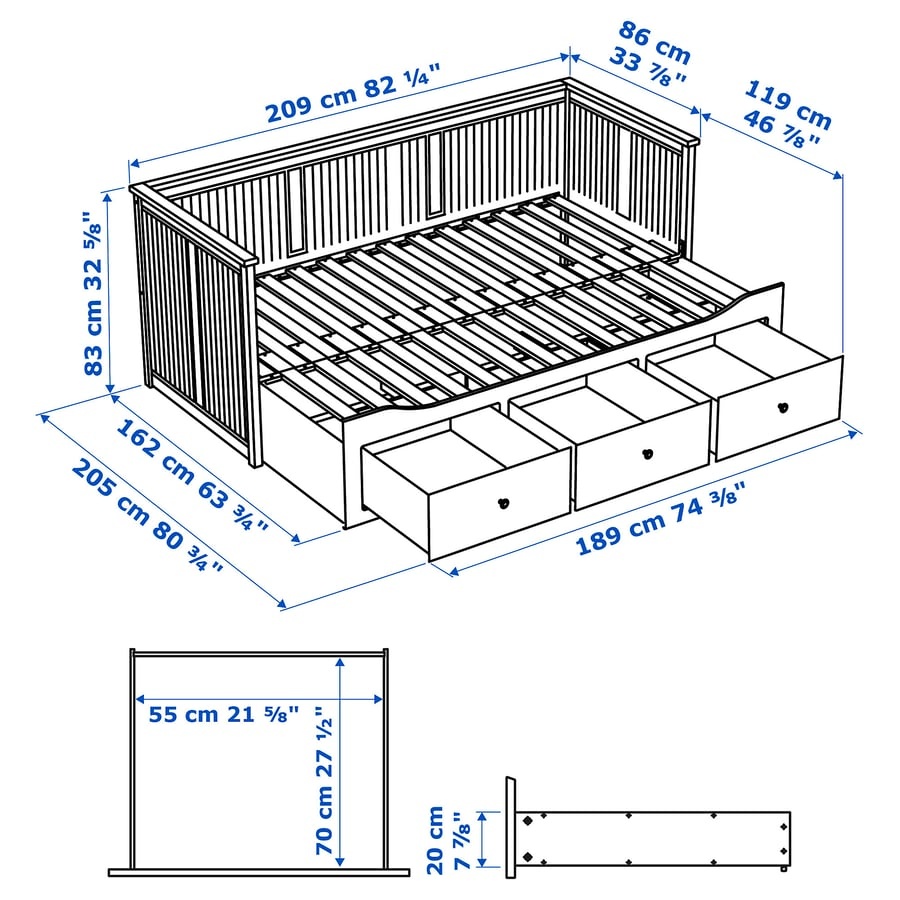 209 cm 82 ¼"

86 cm
33 ⅞"

119 cm
46 ⅞"

83 cm 32 ⅝"

162 cm 63 ¾"

205 cm 80 ¾"

189 cm 74 ⅜"

55 cm 21 ⅝"

70 cm 27 ½"

20 cm
7 ⅞"