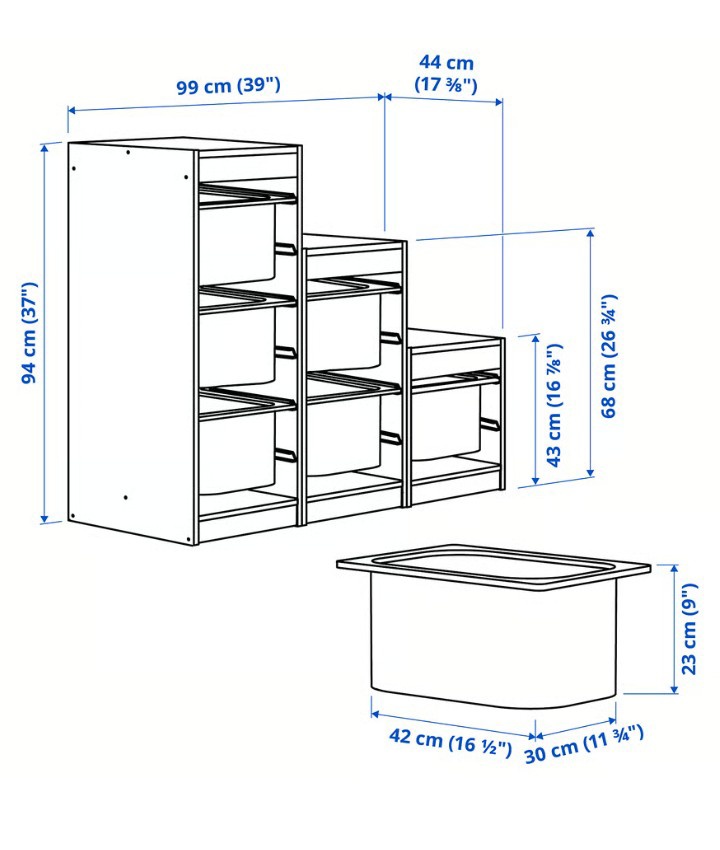 99 cm (39")

44 cm (17 ⅜")

94 cm (37")

68 cm (26 ¾")

43 cm (16 ⅞")

23 cm (9")

42 cm (16 ½")

30 cm (11 ¾")