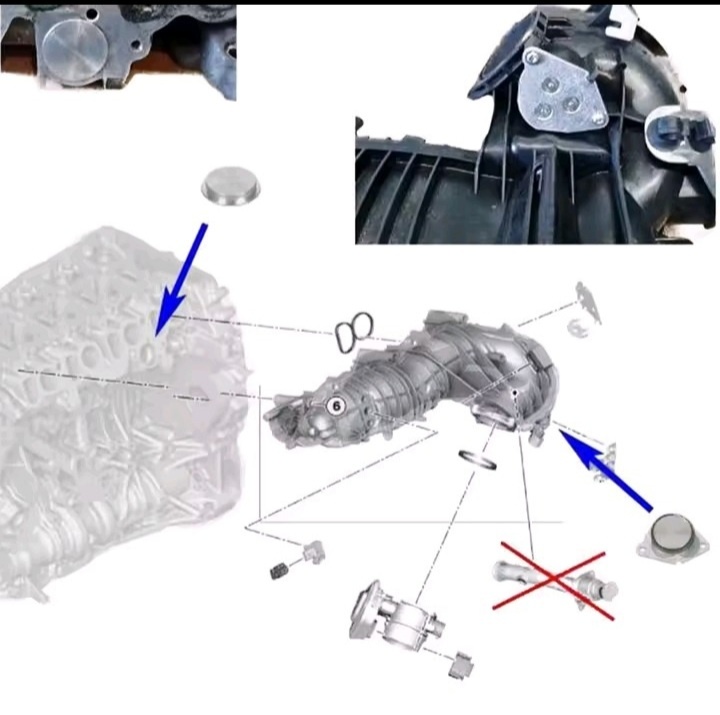 6