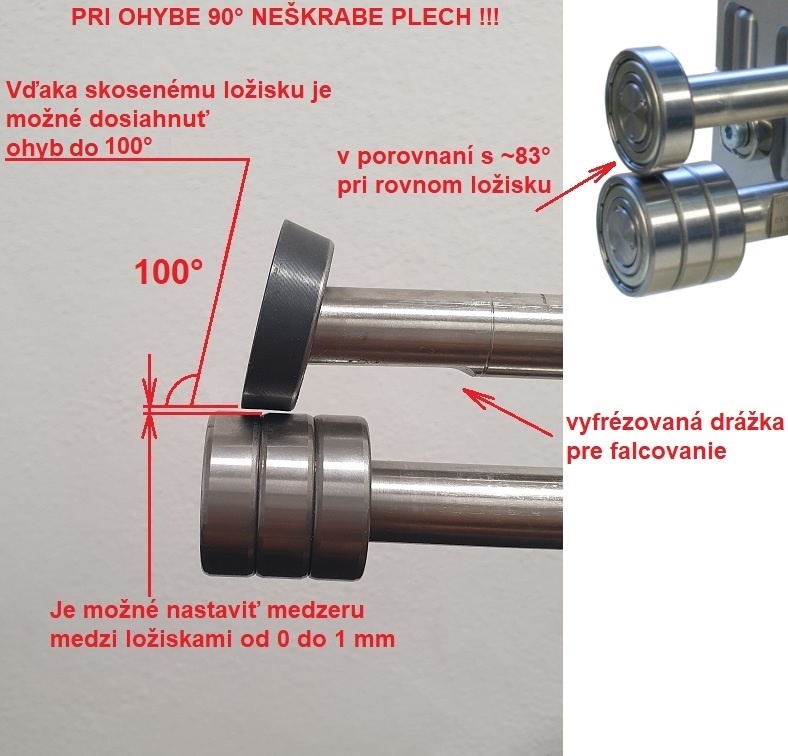 PRI OHYBE 90° NEŠKRABE PLECH !!!

Vďaka skosenému ložisku je možné dosiahnuť ohyb do 100°

v porovnaní s ~83° pri rovnom ložisku

100°

vyfrézovaná drážka pre falcovanie

Je možné nastaviť medzeru medzi ložiskami od 0 do 1 mm