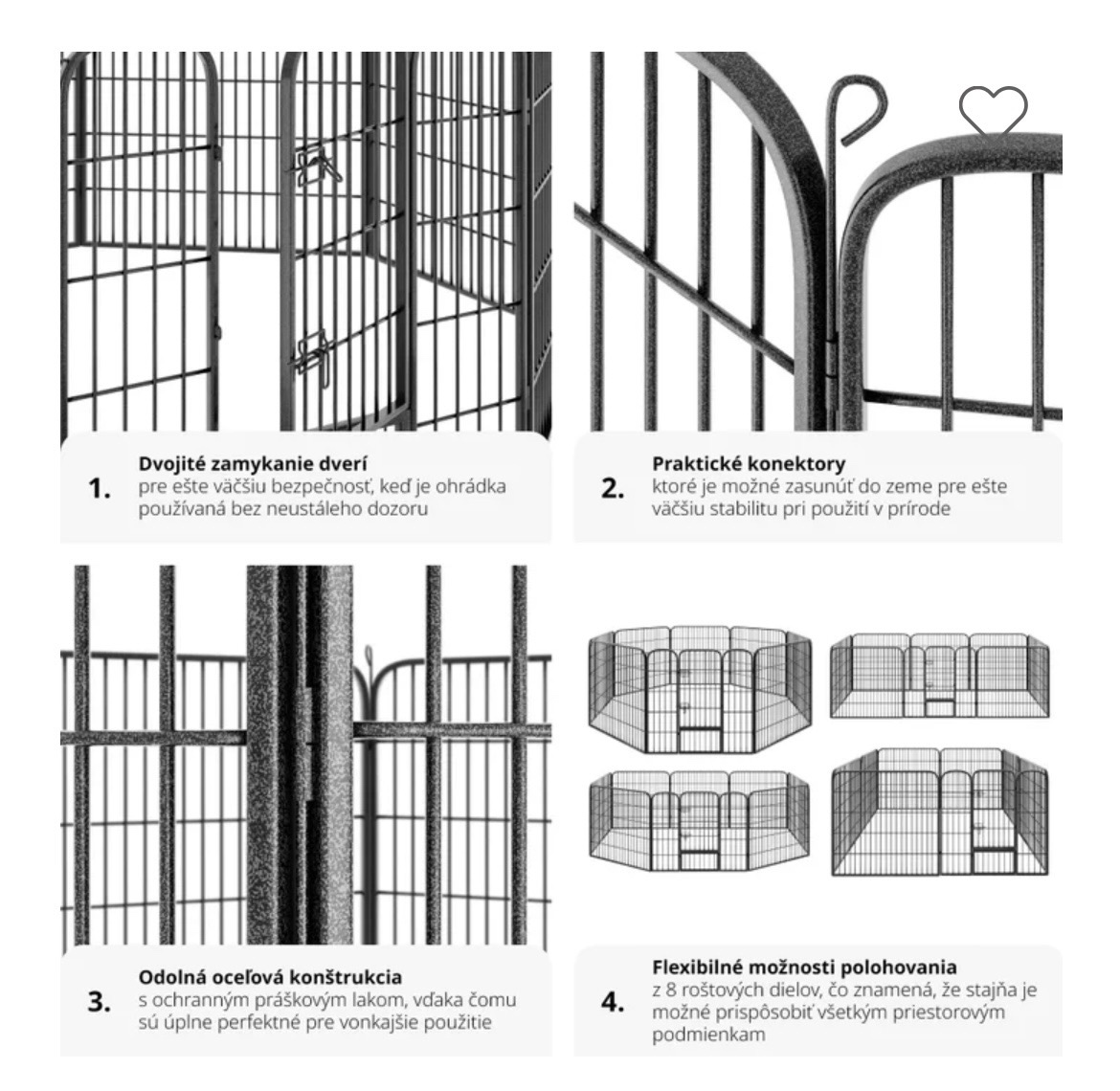 1. Dvojité zamykanie dverí
pre ešte väčšiu bezpečnosť, keď je ohrádka používaná bez neustáleho dozoru

2. Praktické konektory
ktoré je možné zasunúť do zeme pre ešte väčšiu stabilitu pri použití v prírode

3. Odolná oceľová konštrukcia
s ochranným práškovým lakom, vďaka čomu sú úplne perfektné pre vonkajšie použitie

4. Flexibilné možnosti polohovania
z 8 roštových dielov, čo znamená, že stajňa je možné prispôsobiť všetkým priestorovým podmienkam