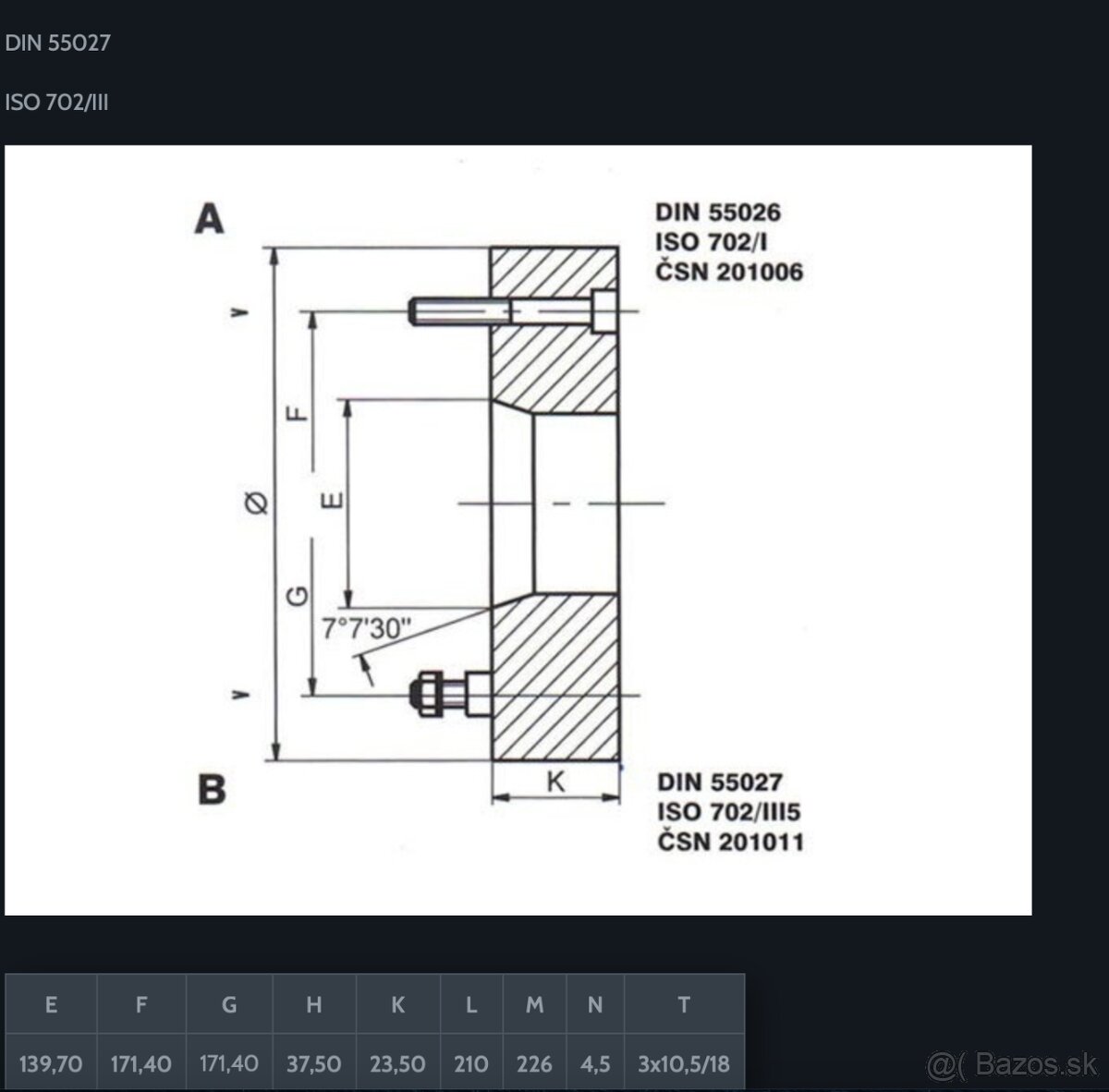 DIN 55027

ISO 702/III

A

DIN 55026
ISO 702/I
ČSN 201006

v

F

Ø

E

G

7°7'30"

v

B

K

DIN 55027
ISO 702/III5
ČSN 201011

| E | F | G | H | K | L | M | N | T |
|---|---|---|---|---|---|---|---|---|
| 139,70 | 171,40 | 171,40 | 37,50 | 23,50 | 210 | 226 | 4,5 | 3x10,5/18 |

@( Bazos.sk