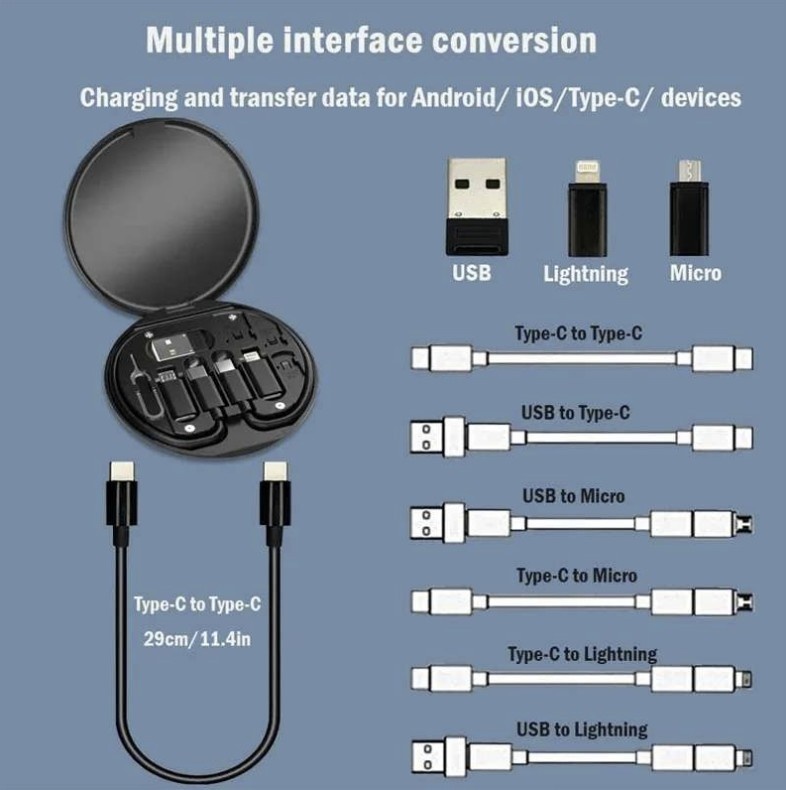 Multiple interface conversion

Charging and transfer data for Android/ iOS/Type-C/ devices

USB

Lightning

Micro

Type-C to Type-C

USB to Type-C

USB to Micro

Type-C to Micro

Type-C to Lightning

USB to Lightning

Type-C to Type-C

29cm/11.4in