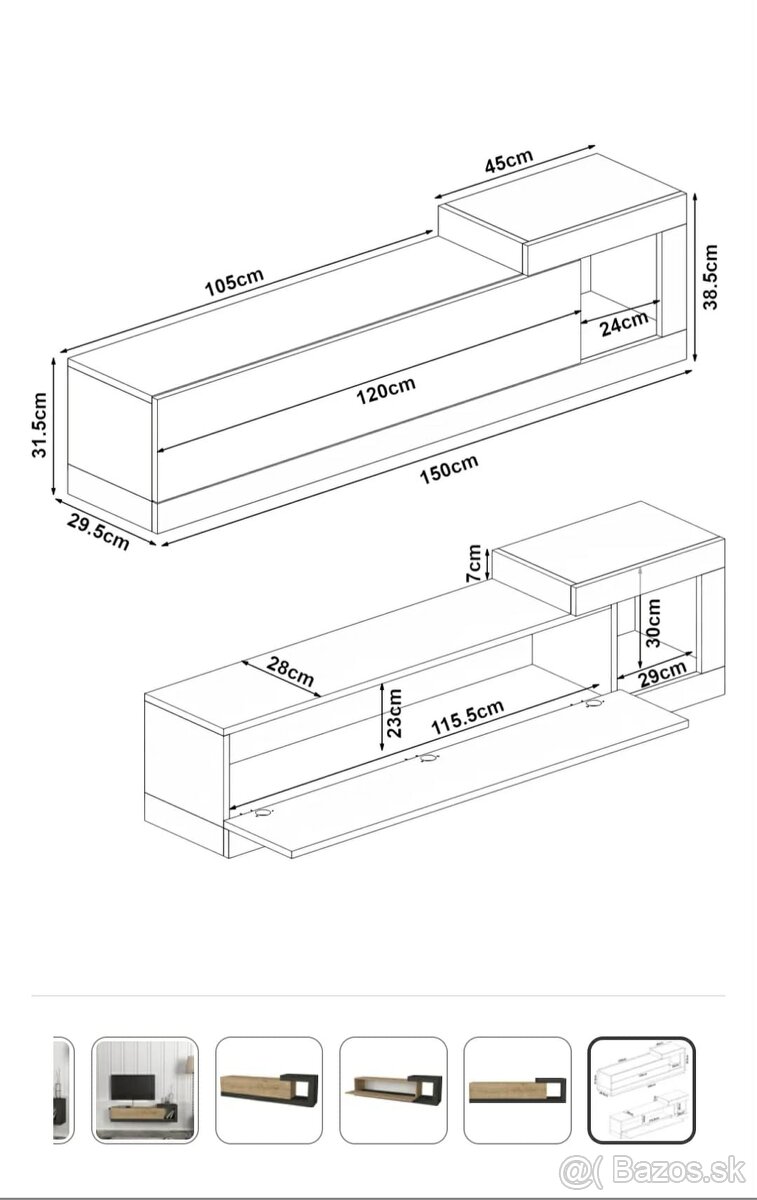 45cm
105cm
38.5cm
24cm
120cm
31.5cm
150cm
29.5cm
7cm
30cm
28cm
29cm
23cm
115.5cm
@( Bazos.sk