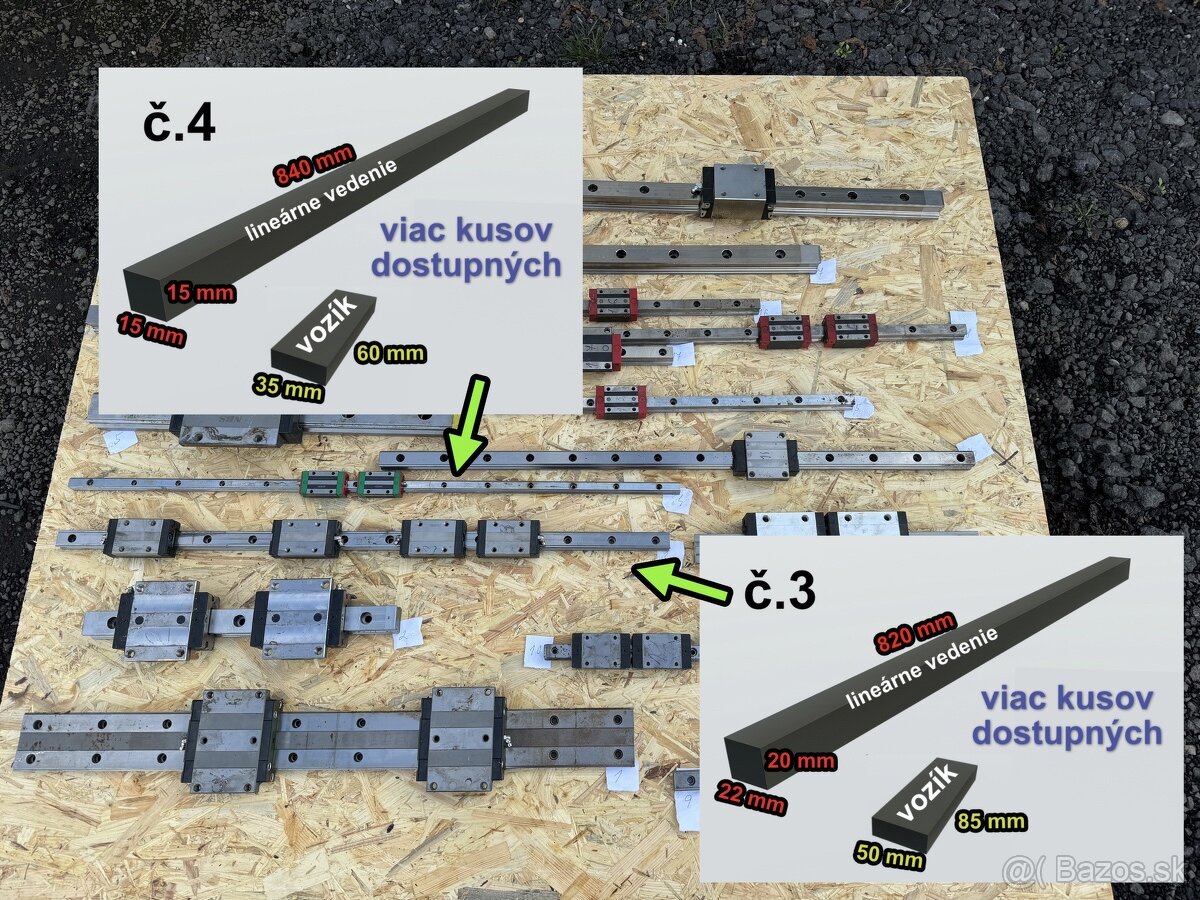 č.4

840 mm
lineárne vedenie

viac kusov dostupných

15 mm
15 mm

vozík
60 mm
35 mm

č.3

820 mm
lineárne vedenie

viac kusov dostupných

20 mm
22 mm

vozík
85 mm
50 mm

@( Bazos.sk