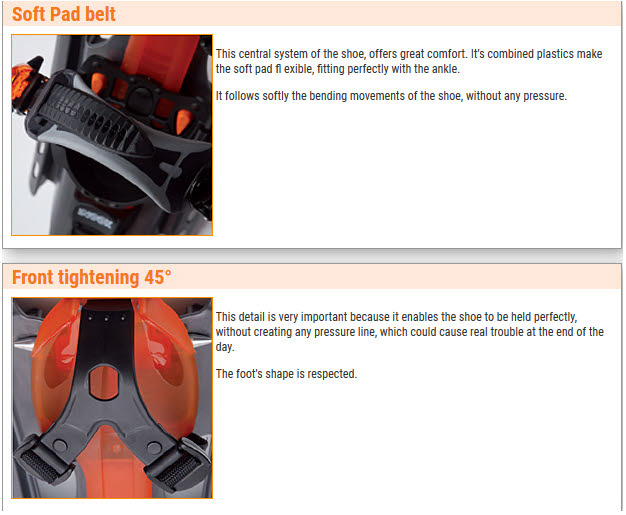 Soft Pad belt

This central system of the shoe, offers great comfort. It's combined plastics make the soft pad fl exible, fitting perfectly with the ankle.

It follows softly the bending movements of the shoe, without any pressure.

Front tightening 45°

This detail is very important because it enables the shoe to be held perfectly, without creating any pressure line, which could cause real trouble at the end of the day.

The foot's shape is respected.