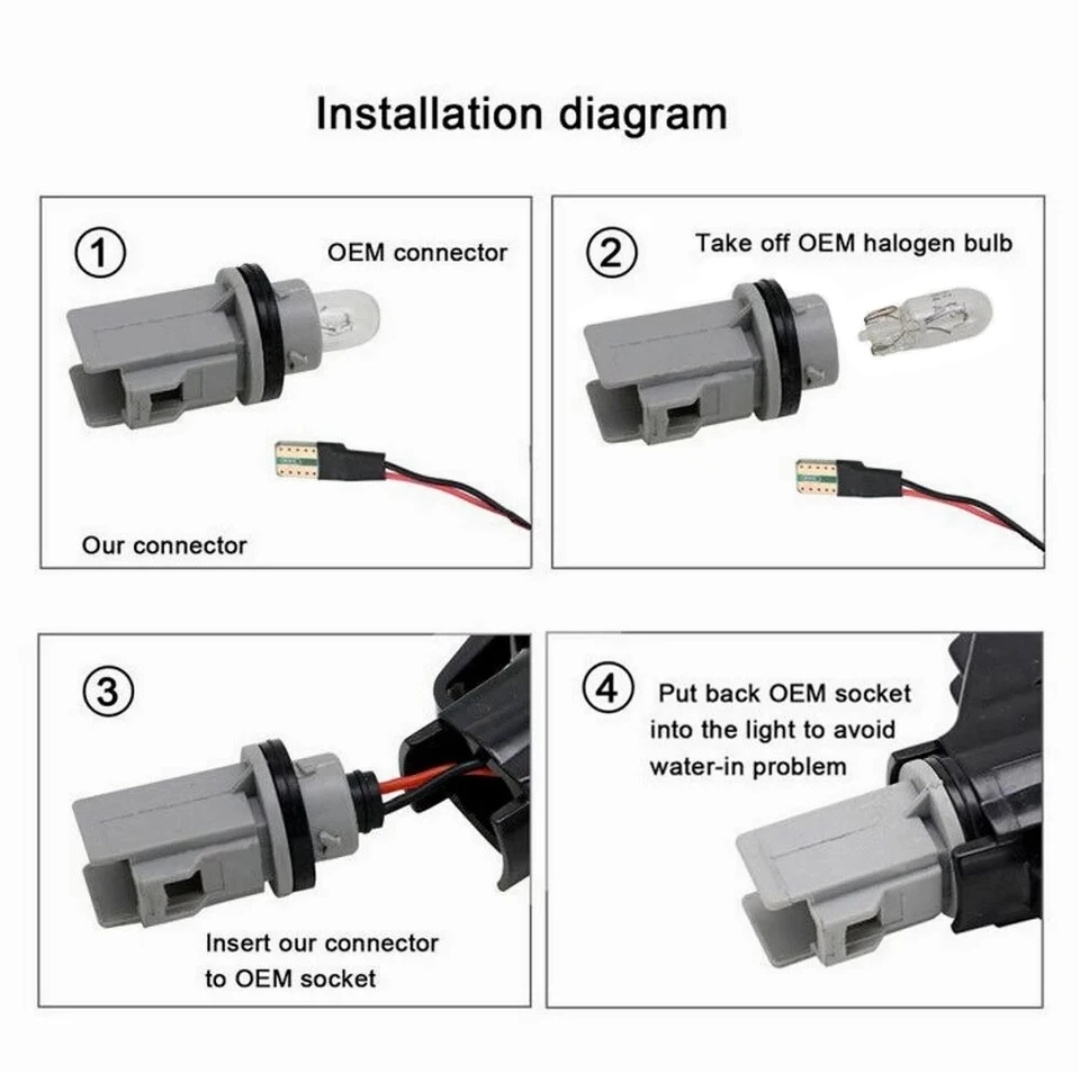 Installation diagram

①
OEM connector

Our connector

②
Take off OEM halogen bulb

③

Insert our connector to OEM socket

④
Put back OEM socket into the light to avoid water-in problem