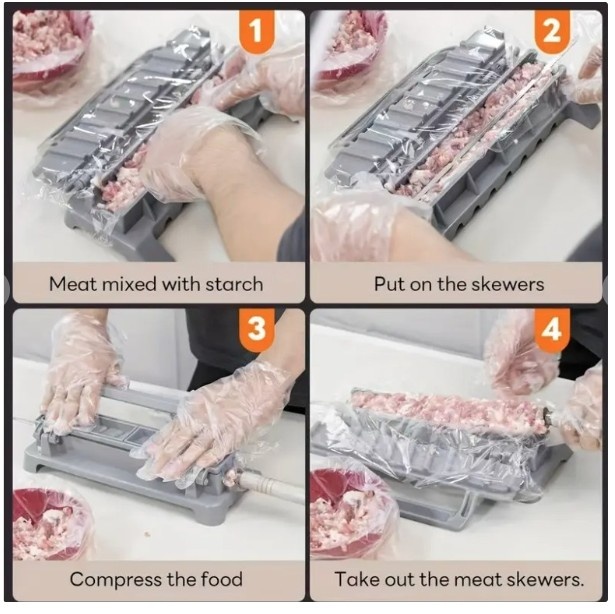 1

Meat mixed with starch

2

Put on the skewers

3

Compress the food

4

Take out the meat skewers.