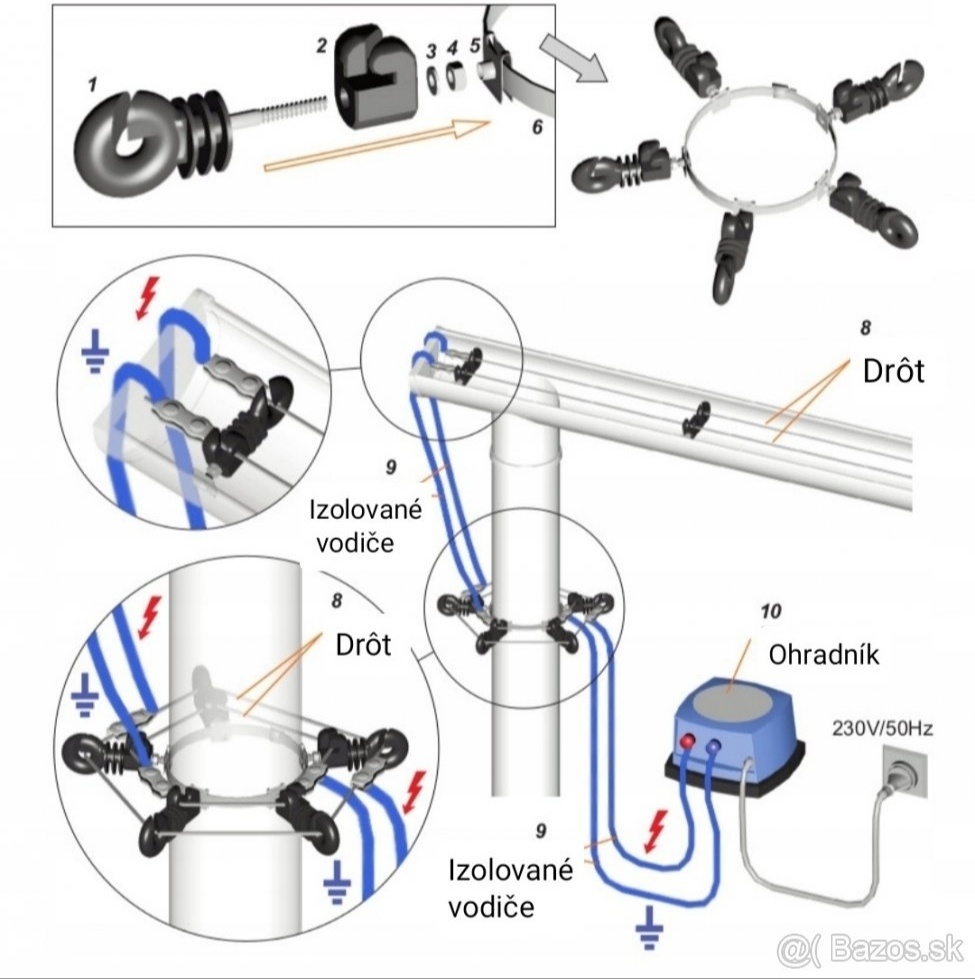 1
2
3
4
5
6

8
Drôt

9
Izolované vodiče

8
Drôt

10
Ohradník

230V/50Hz

9
Izolované vodiče

@( Bazos.sk