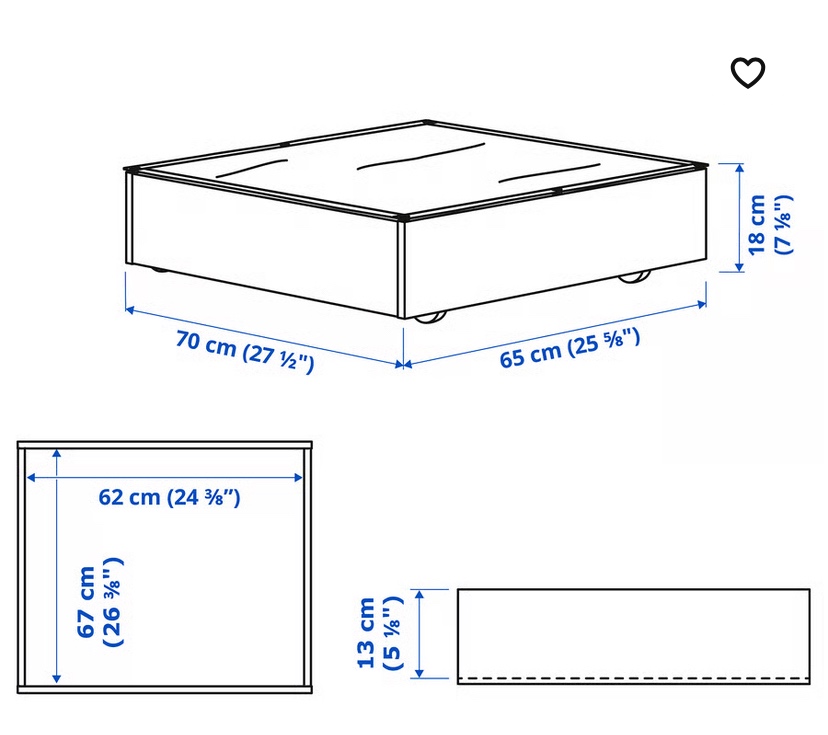 18 cm (7 ⅛")

70 cm (27 ½")

65 cm (25 ⅝")

62 cm (24 ⅜")

67 cm (26 ⅜")

13 cm (5 ⅛")