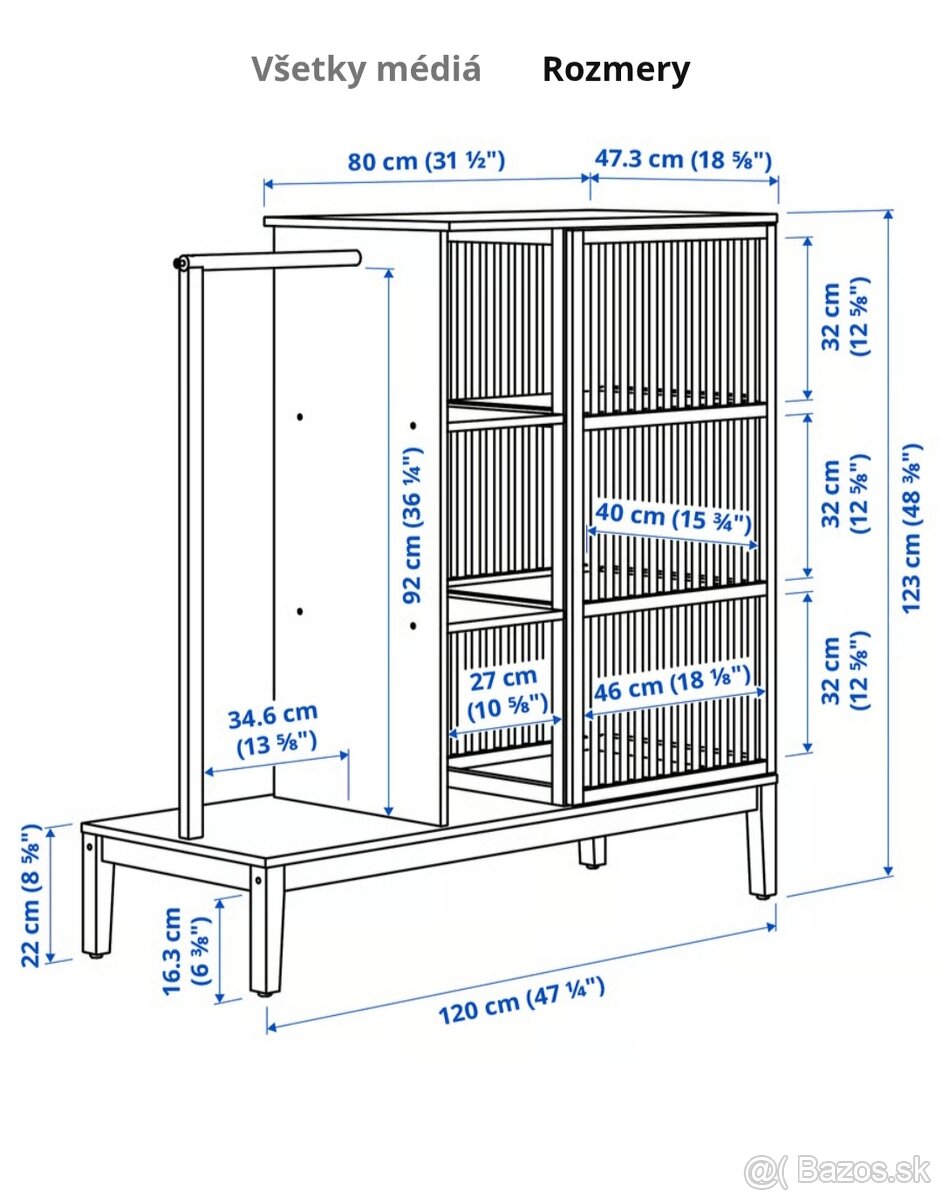 Všetky médiá Rozmery

80 cm (31 ½")
47.3 cm (18 ⅝")

32 cm (12 ⅝")
32 cm (12 ⅝")
32 cm (12 ⅝")
123 cm (48 ⅜")

92 cm (36 ¼")
40 cm (15 ¾")
27 cm (10 ⅝")
46 cm (18 ⅛")
34.6 cm (13 ⅝")

22 cm (8 ⅝")
16.3 cm (6 ⅜")
120 cm (47 ¼")

@( Bazos.sk