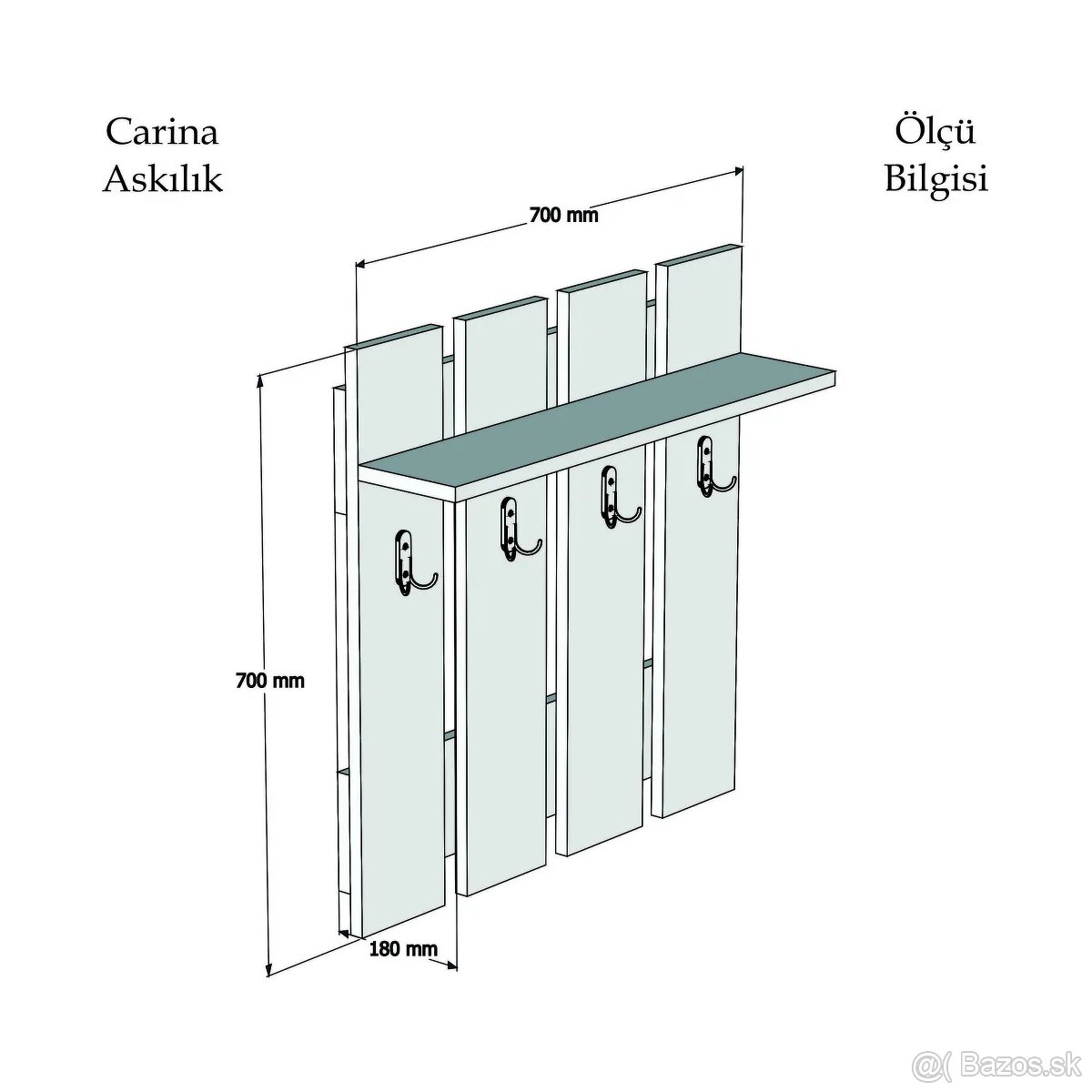 Carina
Askılık

Ölçü
Bilgisi

700 mm

700 mm

180 mm

@( Bazos.sk