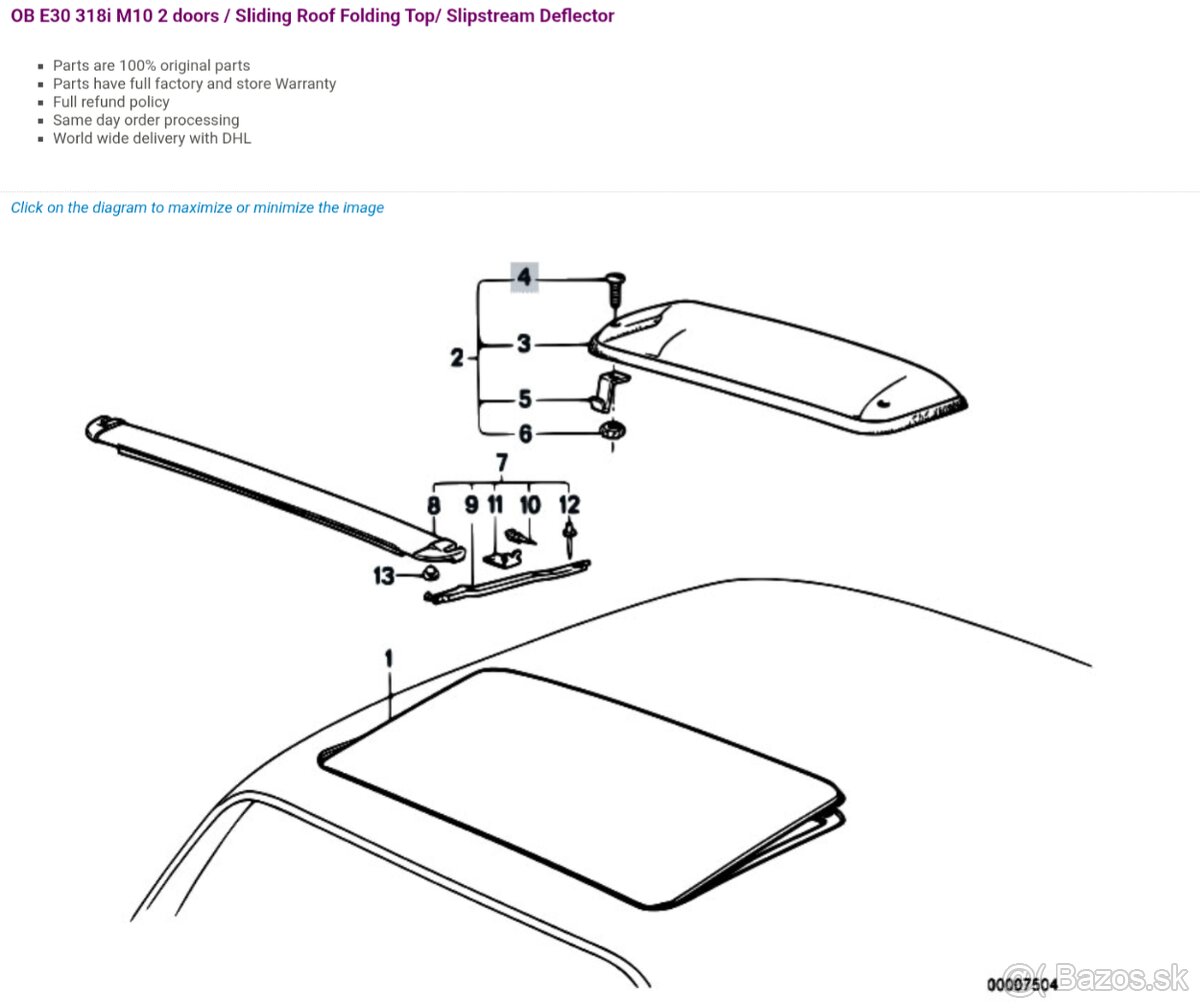 OB E30 318i M10 2 doors / Sliding Roof Folding Top/ Slipstream Deflector

- Parts are 100% original parts
- Parts have full factory and store Warranty
- Full refund policy
- Same day order processing
- World wide delivery with DHL

Click on the diagram to maximize or minimize the image

4
2
3
5
6
7
8
9
11
10
12
13
1

00007504

Bazos.sk