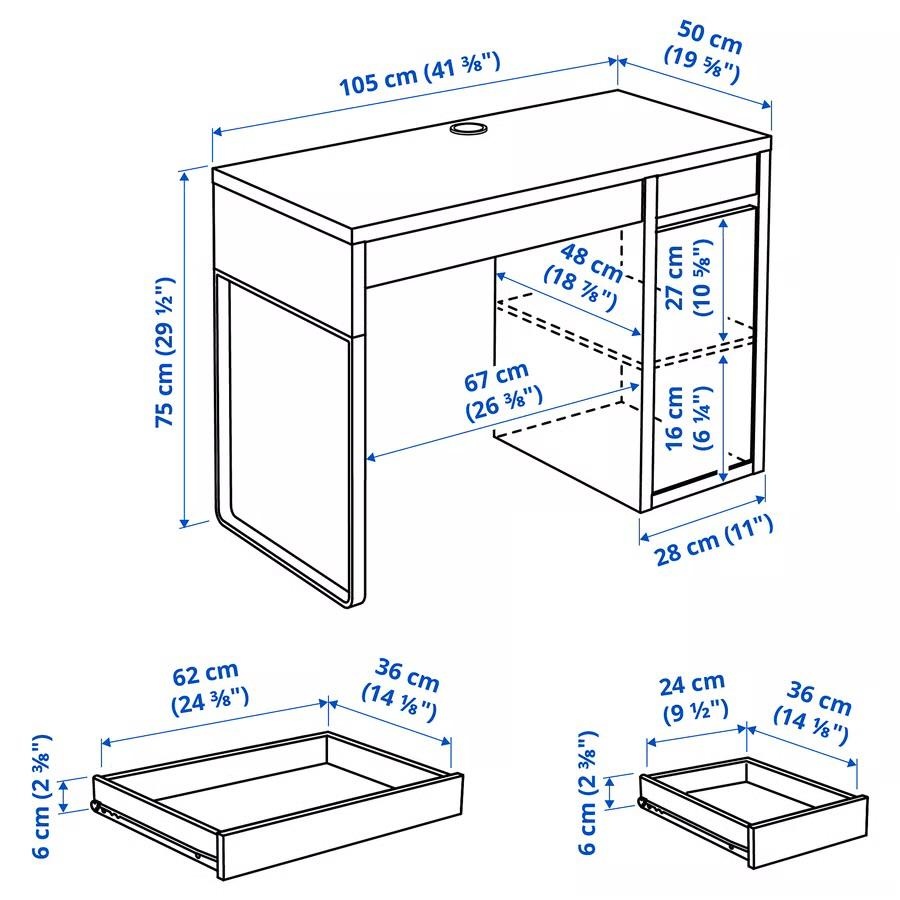 105 cm (41 ⅜")
50 cm (19 ⅝")
75 cm (29 ½")
48 cm (18 ⅞")
27 cm (10 ⅝")
67 cm (26 ⅜")
16 cm (6 ¼")
28 cm (11")
62 cm (24 ⅜")
36 cm (14 ⅛")
6 cm (2 ⅜")
24 cm (9 ½")
36 cm (14 ⅛")
6 cm (2 ⅜")